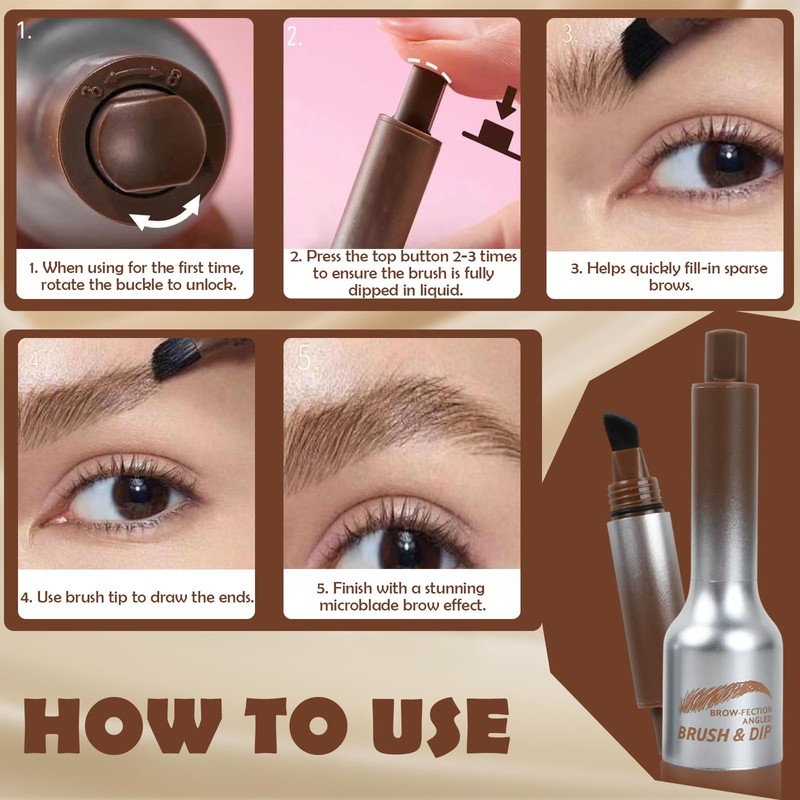 1.

1. When using for the first time, rotate the buckle to unlock.

2.

2. Press the top button 2-3 times to ensure the brush is fully dipped in liquid.

3.

3. Helps quickly fill-in sparse brows.

4.

4. Use brush tip to draw the ends.

5.

5. Finish with a stunning microblade brow effect.

HOW TO USE

BROW-FECTION ANGLED
BRUSH & DIP