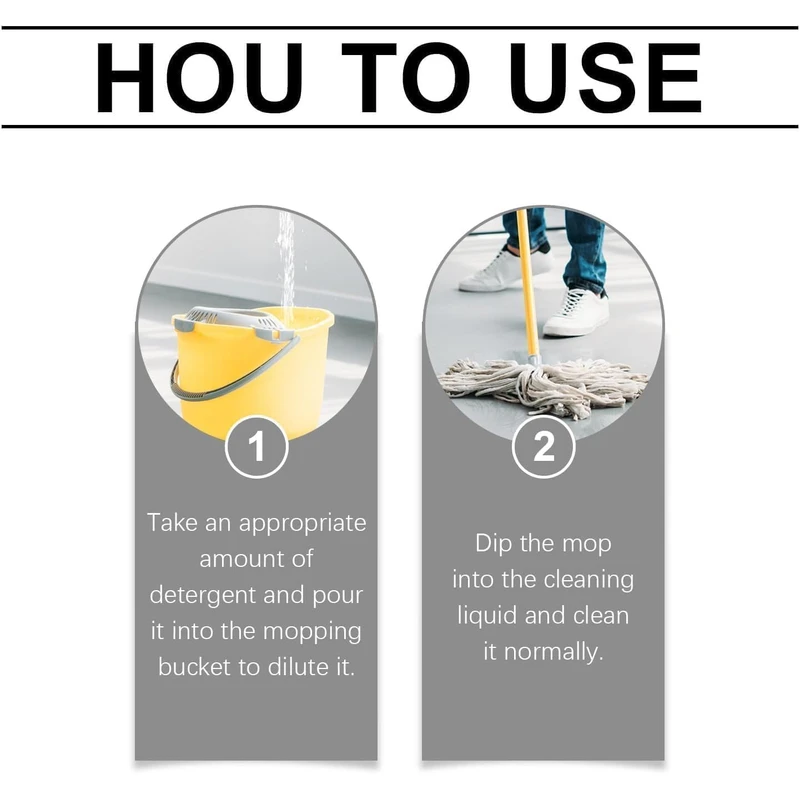 HOU TO USE

1

Take an appropriate amount of detergent and pour it into the mopping bucket to dilute it.

2

Dip the mop into the cleaning liquid and clean it normally.