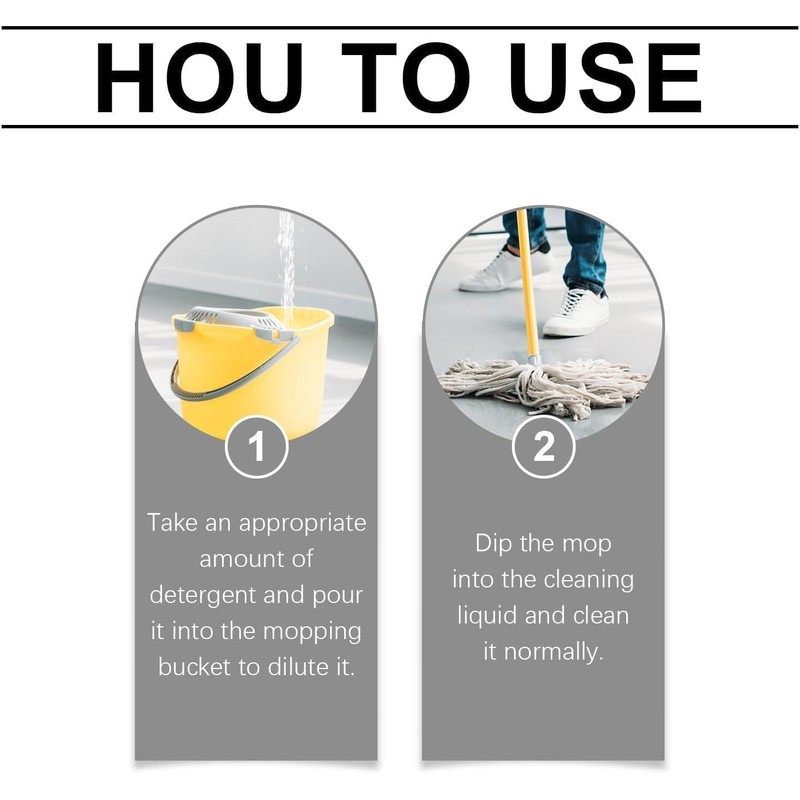 HOU TO USE

1

Take an appropriate amount of detergent and pour it into the mopping bucket to dilute it.

2

Dip the mop into the cleaning liquid and clean it normally.