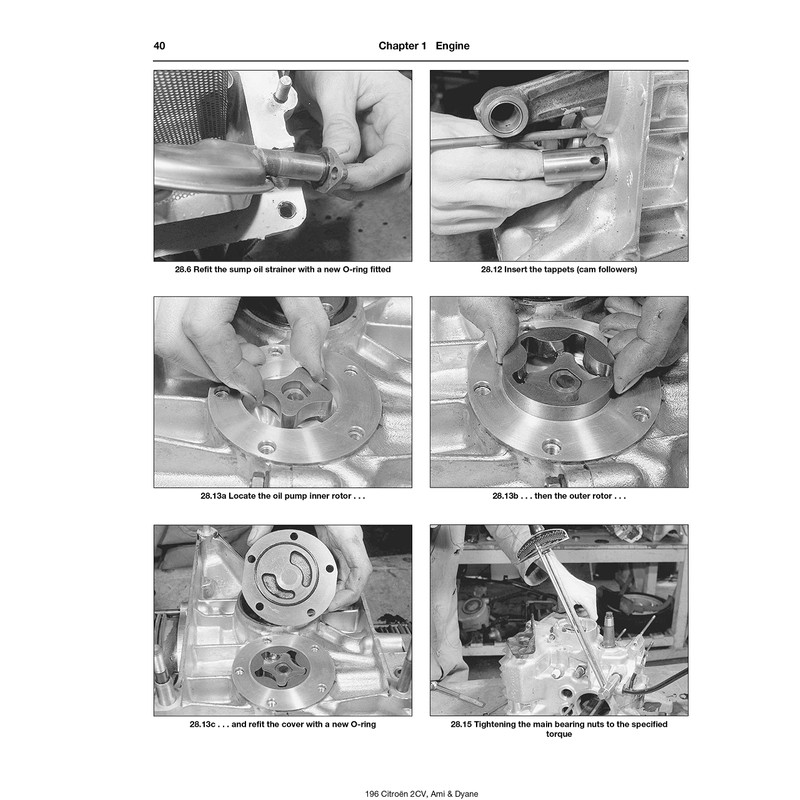 40 Chapter 1 Engine

28.6 Refit the sump oil strainer with a new O-ring fitted

28.12 Insert the tappets (cam followers)

28.13a Locate the oil pump inner rotor . . .

28.13b . . . then the outer rotor . . .

28.13c . . . and refit the cover with a new O-ring

28.15 Tightening the main bearing nuts to the specified torque

196 Citroën 2CV, Ami & Dyane