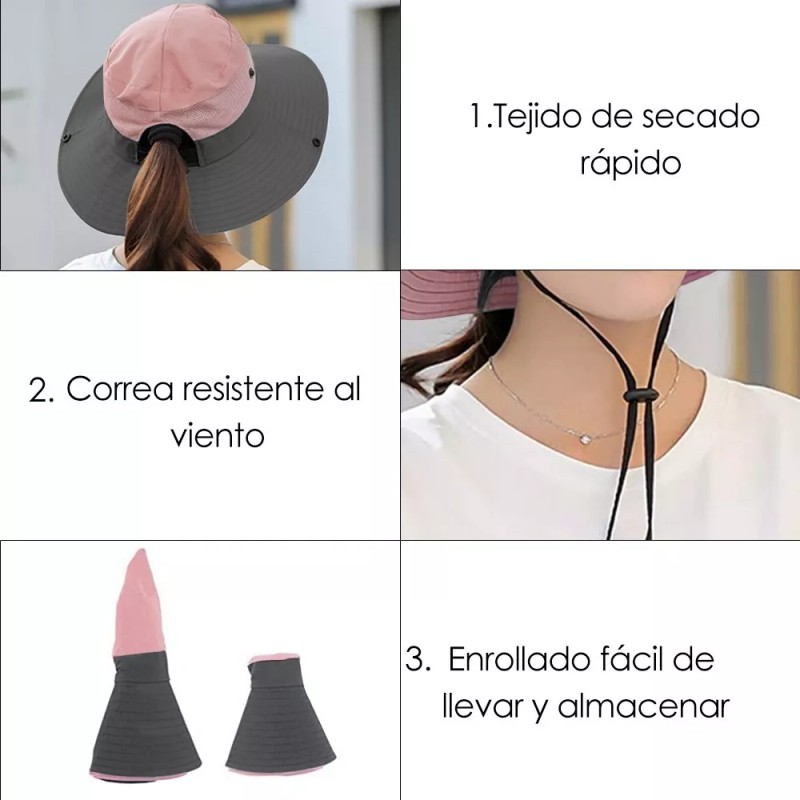 1.Tejido de secado rápido

2. Correa resistente al viento

3. Enrollado fácil de llevar y almacenar