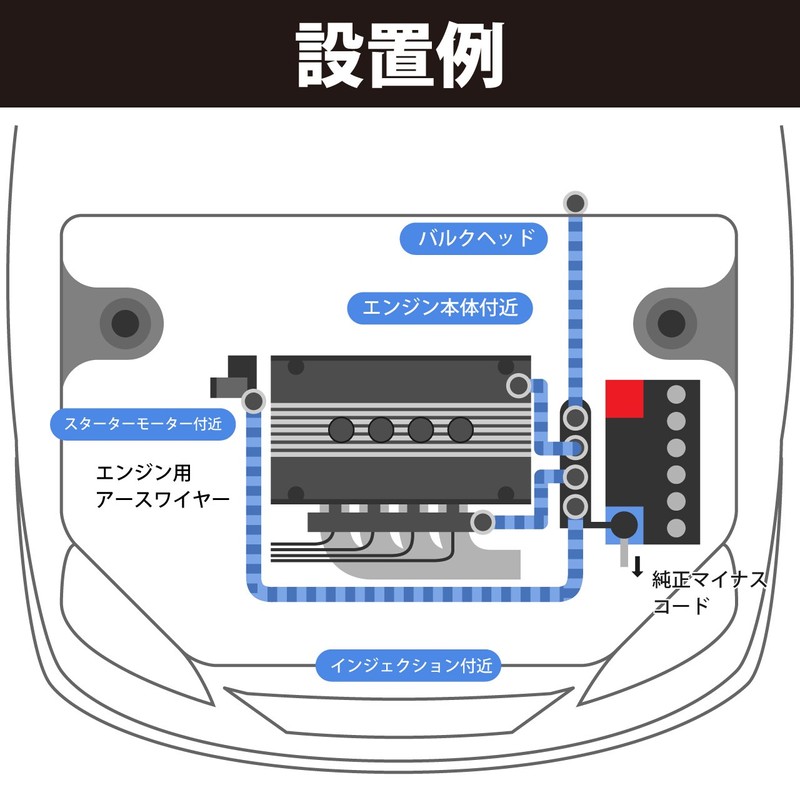 設置例

バルクヘッド

エンジン本体付近

スターターモーター付近

エンジン用
アースワイヤー

純正マイナス
コード

インジェクション付近