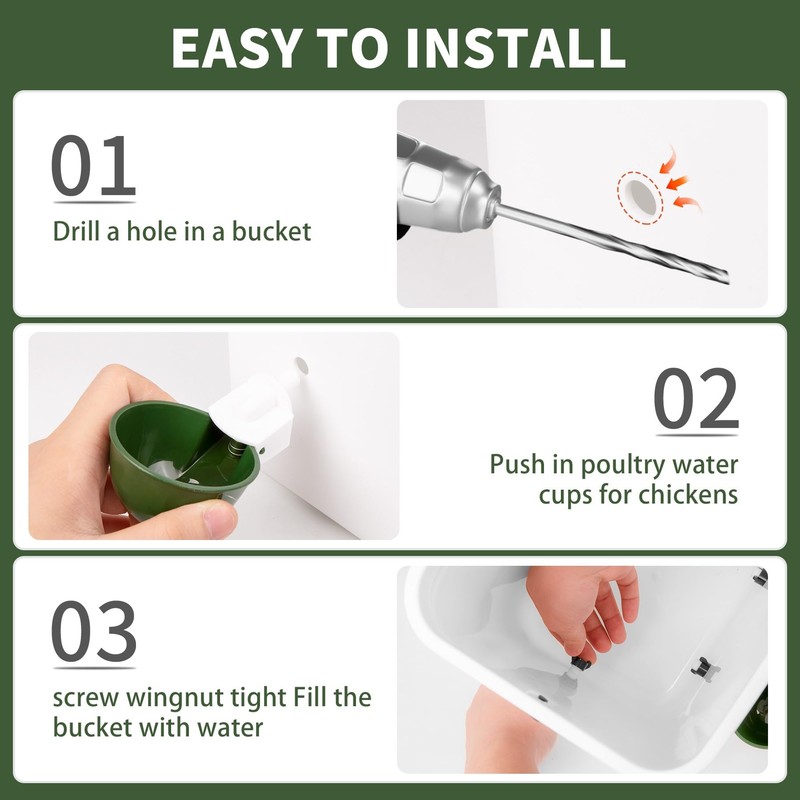 EASY TO INSTALL

01

Drill a hole in a bucket

02

Push in poultry water cups for chickens

03

screw wingnut tight Fill the bucket with water