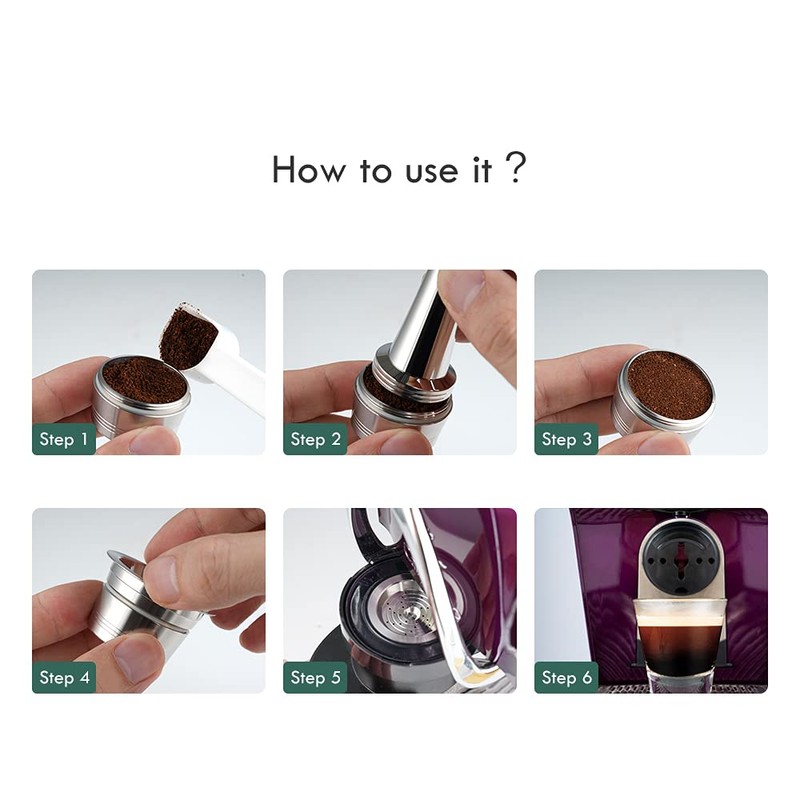 How to use it ?

Step 1

Step 2

Step 3

Step 4

Step 5

Step 6