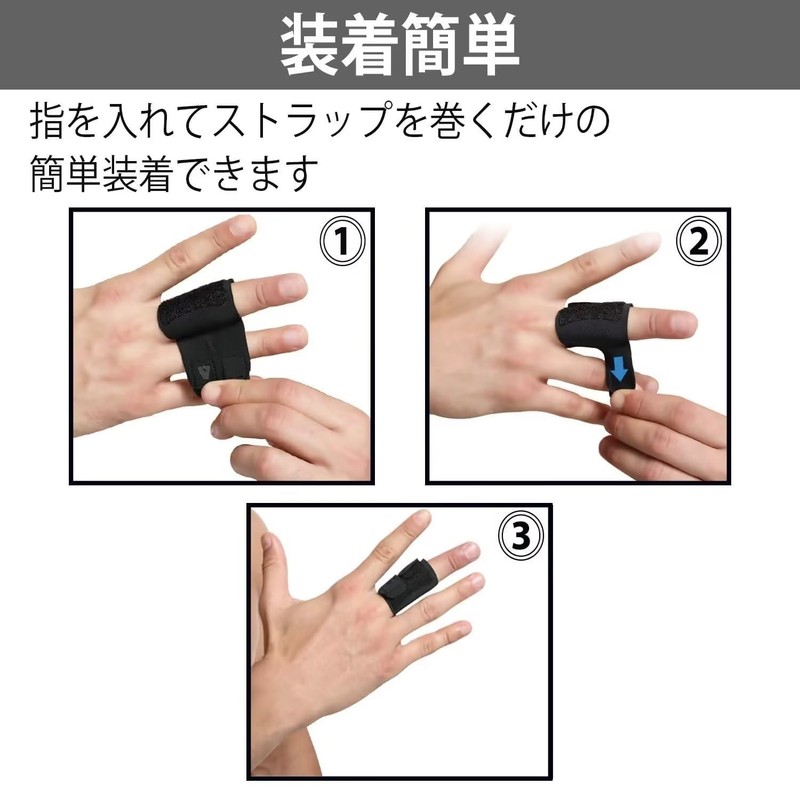 装着簡単

指を入れてストラップを巻くだけの簡単装着できます

①

②

③