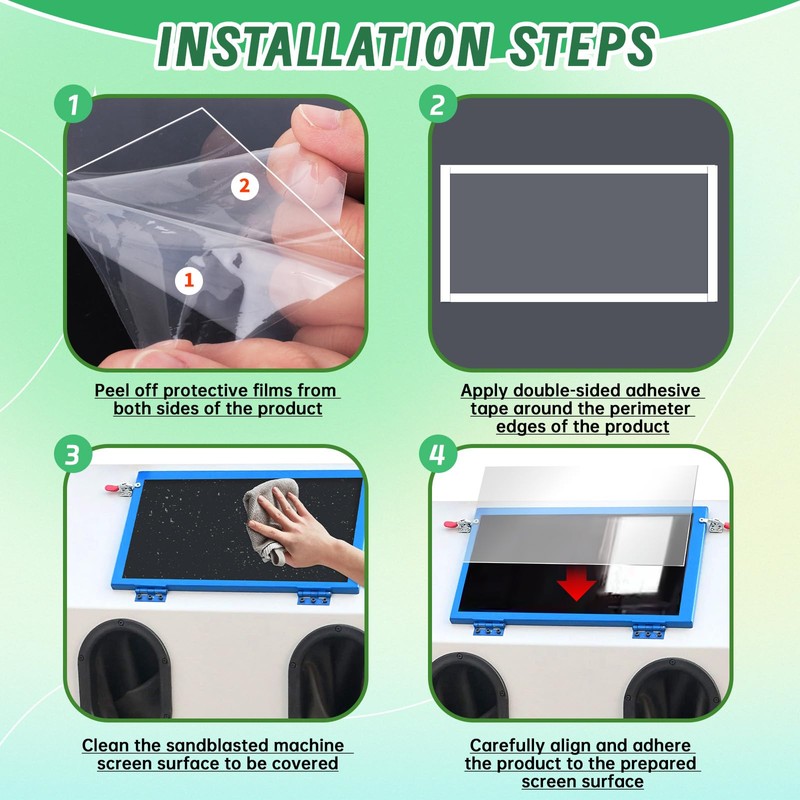 INSTALLATION STEPS

1

2

1

Peel off protective films from both sides of the product

2

Apply double-sided adhesive tape around the perimeter edges of the product

3

Clean the sandblasted machine screen surface to be covered

4

Carefully align and adhere the product to the prepared screen surface