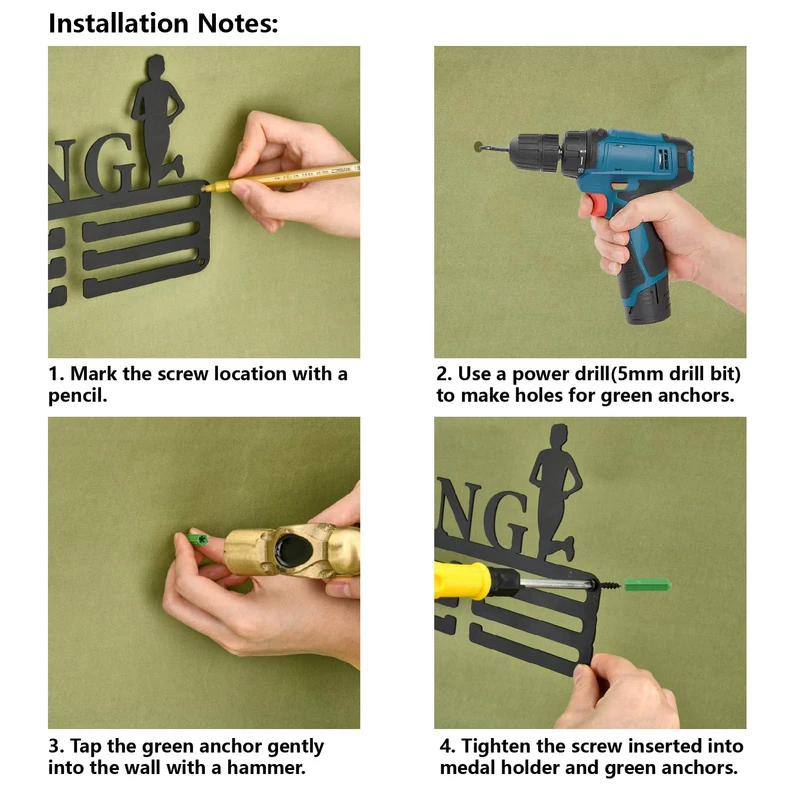 Installation Notes:

NG

1. Mark the screw location with a pencil.

2. Use a power drill(5mm drill bit) to make holes for green anchors.

3. Tap the green anchor gently into the wall with a hammer.

NG

4. Tighten the screw inserted into medal holder and green anchors.