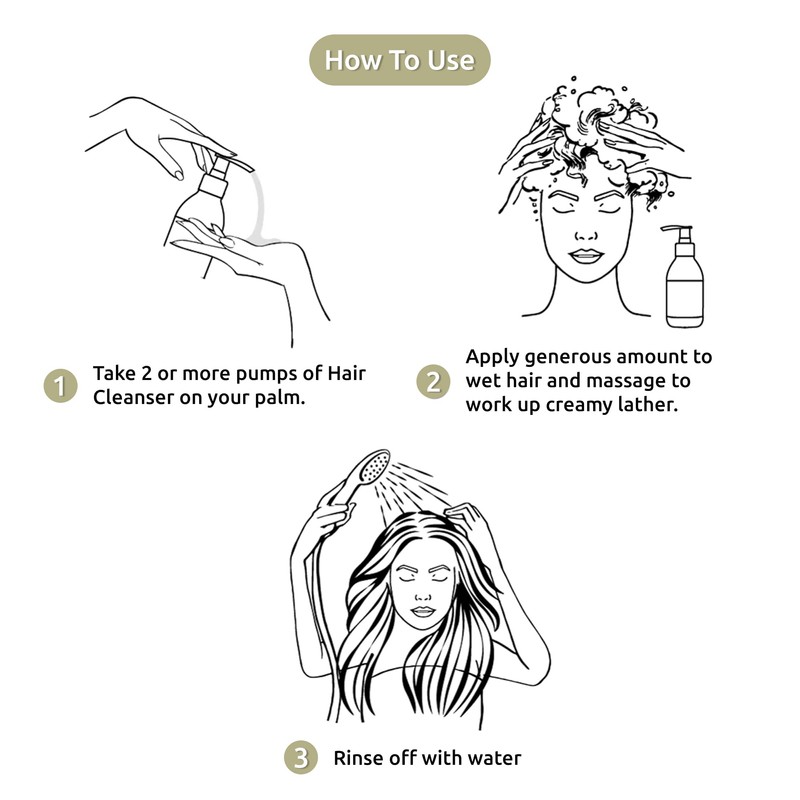 How To Use

1 Take 2 or more pumps of Hair Cleanser on your palm.

2 Apply generous amount to wet hair and massage to work up creamy lather.

3 Rinse off with water