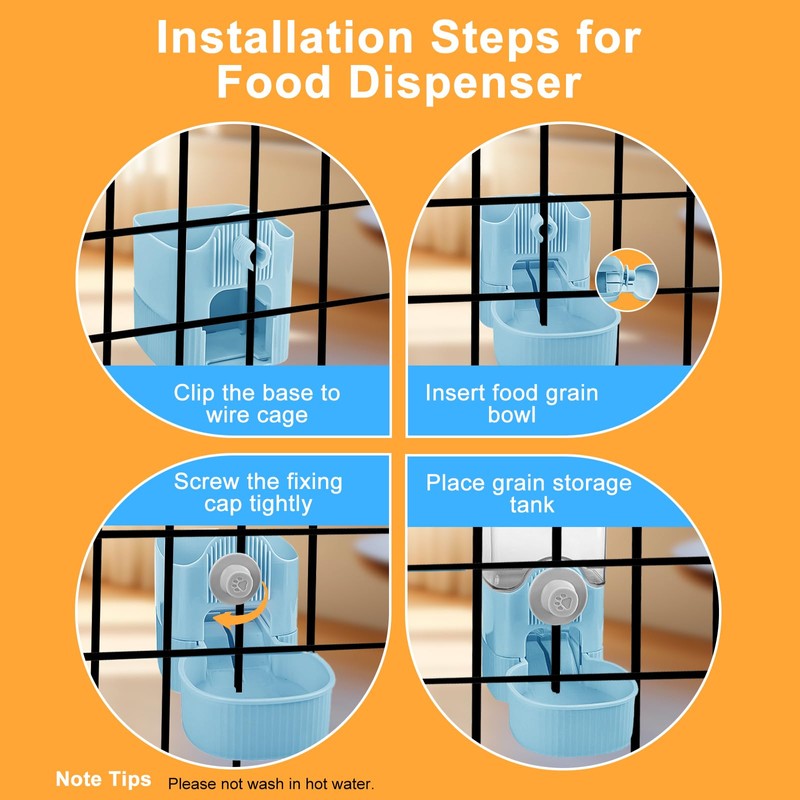 Installation Steps for Food Dispenser

Clip the base to wire cage

Insert food grain bowl

Screw the fixing cap tightly

Place grain storage tank

Note Tips Please not wash in hot water.