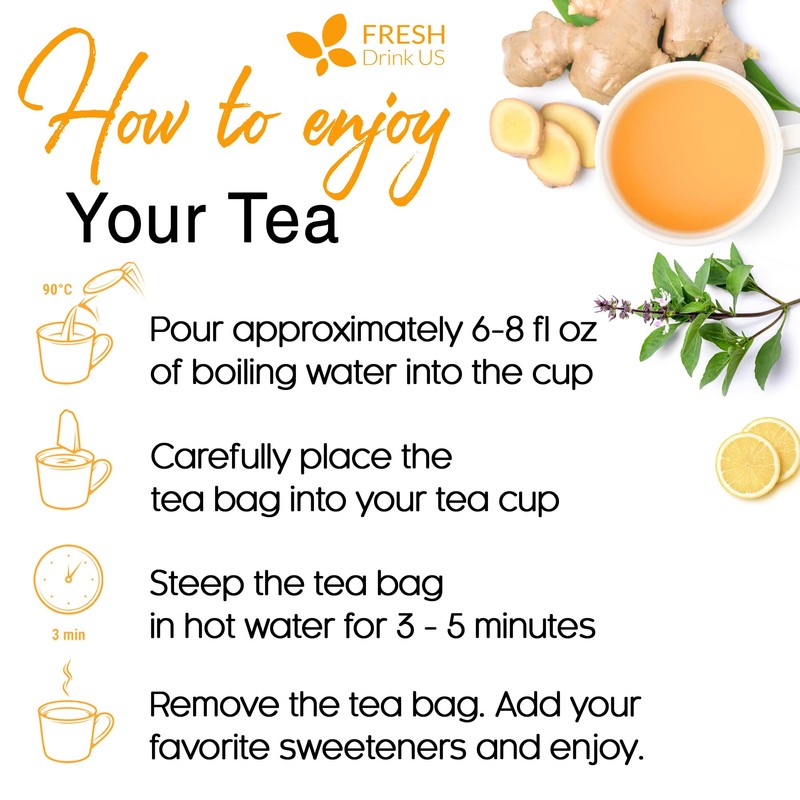 FRESH
Drink US

How to enjoy
Your Tea

90°C

Pour approximately 6-8 fl oz of boiling water into the cup

Carefully place the tea bag into your tea cup

3 min

Steep the tea bag in hot water for 3 - 5 minutes

Remove the tea bag. Add your favorite sweeteners and enjoy.