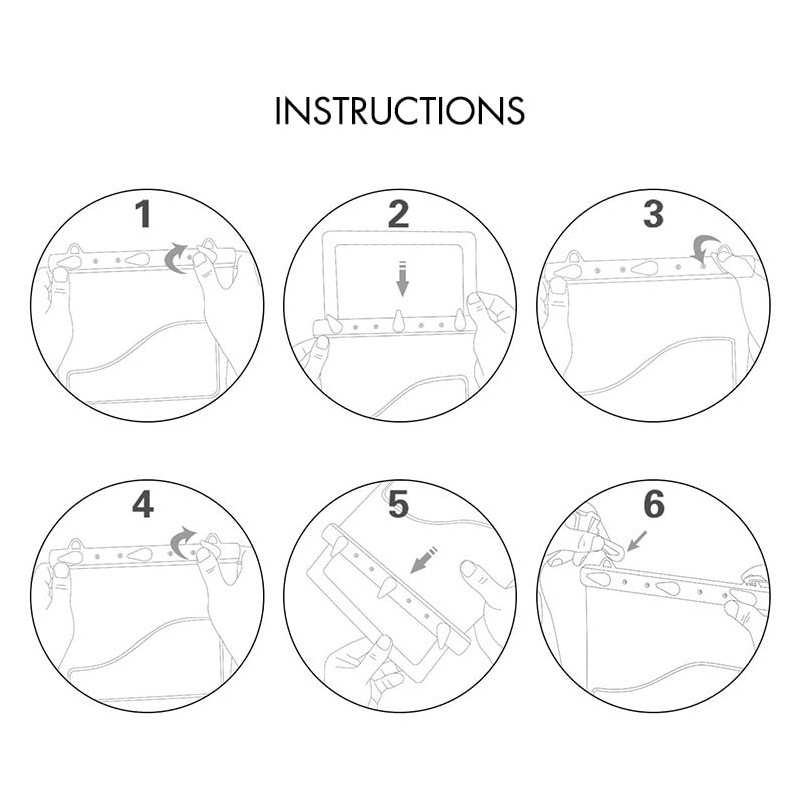 INSTRUCTIONS

1

2

3

4

5

6