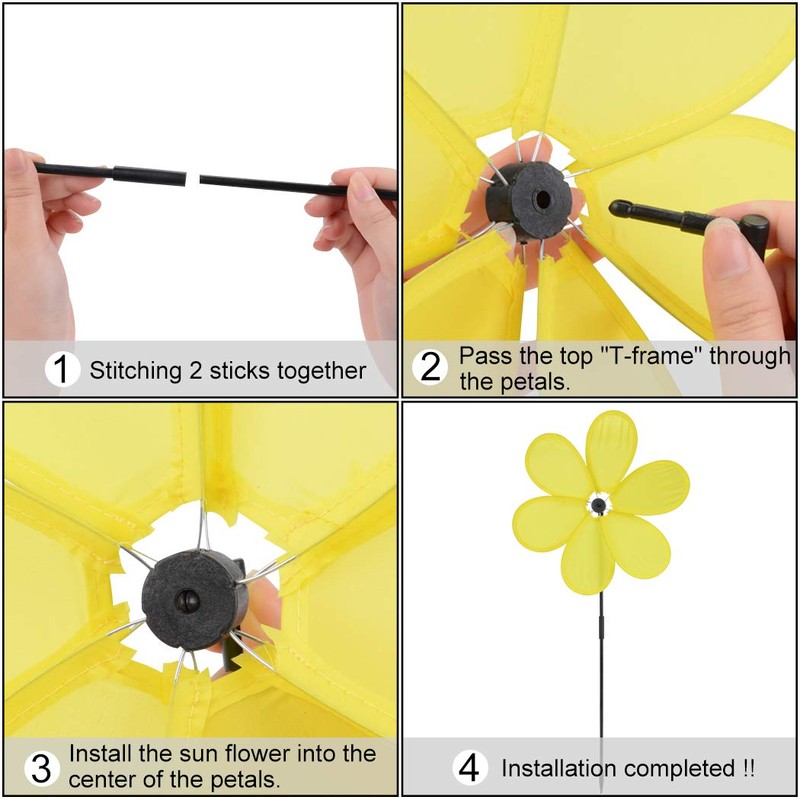 1 Stitching 2 sticks together

2 Pass the top "T-frame" through the petals.

3 Install the sun flower into the center of the petals.

4 Installation completed !!