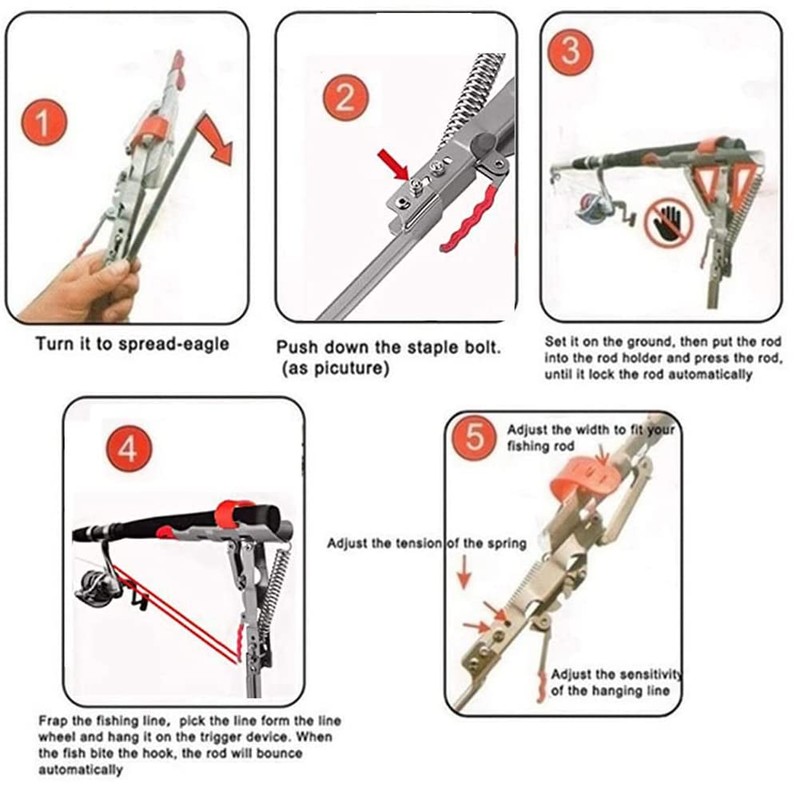 1

Turn it to spread-eagle

2

Push down the staple bolt. (as picuture)

3

Set it on the ground, then put the rod into the rod holder and press the rod, until it lock the rod automatically

4

Frap the fishing line, pick the line form the line wheel and hang it on the trigger device. When the fish bite the hook, the rod will bounce automatically

5

Adjust the width to fit your fishing rod

Adjust the tension of the spring

Adjust the sensitivity of the hanging line