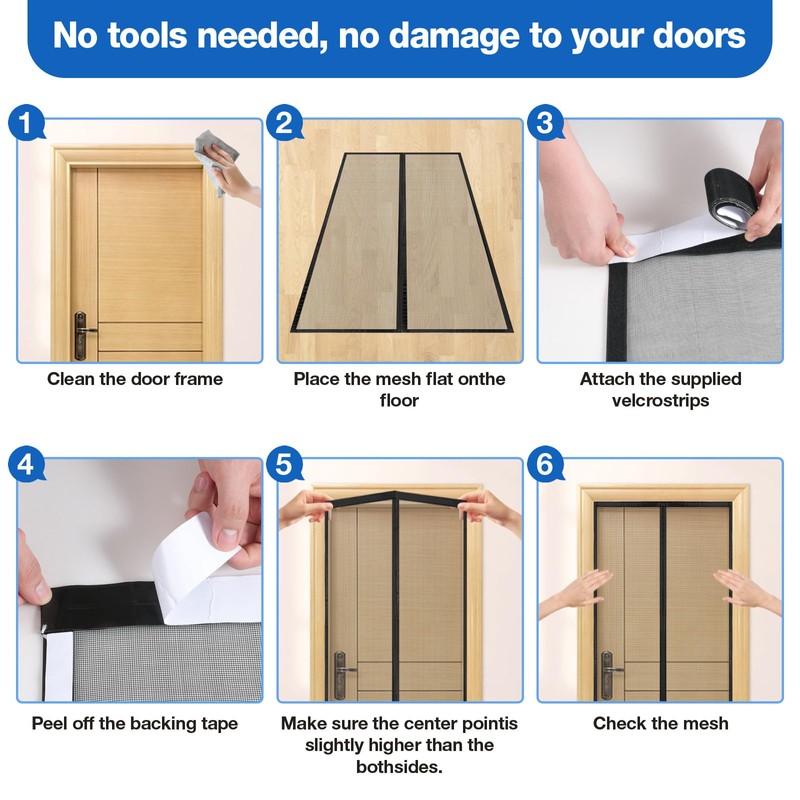 No tools needed, no damage to your doors

1

Clean the door frame

2

Place the mesh flat onthe floor

3

Attach the supplied velcrostrips

4

Peel off the backing tape

5

Make sure the center pointis slightly higher than the bothsides.

6

Check the mesh