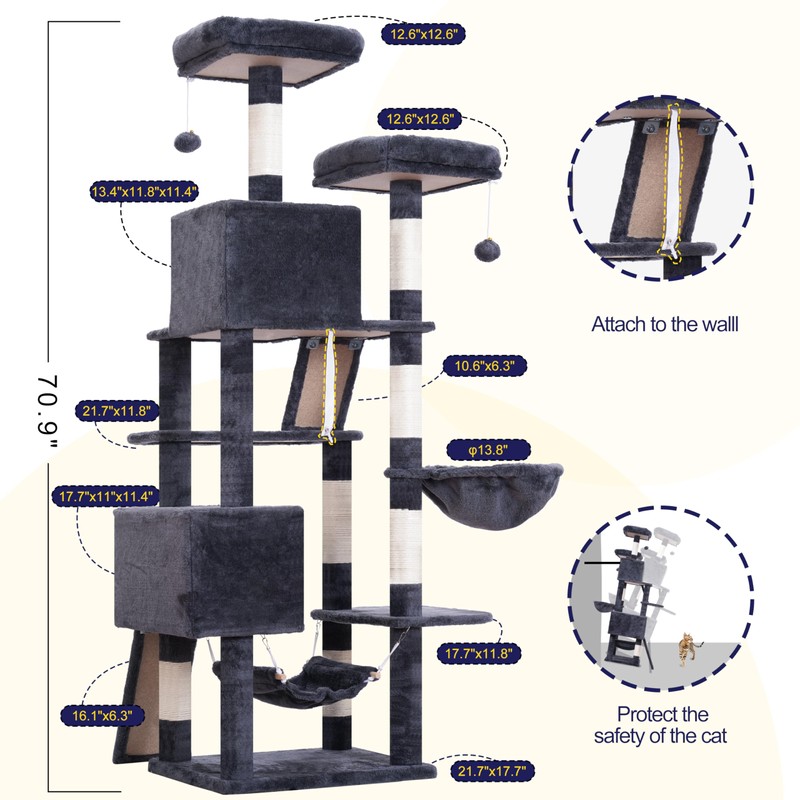 70.9"

12.6"x12.6"

12.6"x12.6"

13.4"x11.8"x11.4"

10.6"x6.3"

21.7"x11.8"

φ13.8"

17.7"x11"x11.4"

17.7"x11.8"

16.1"x6.3"

21.7"x17.7"

Attach to the walll

Protect the safety of the cat