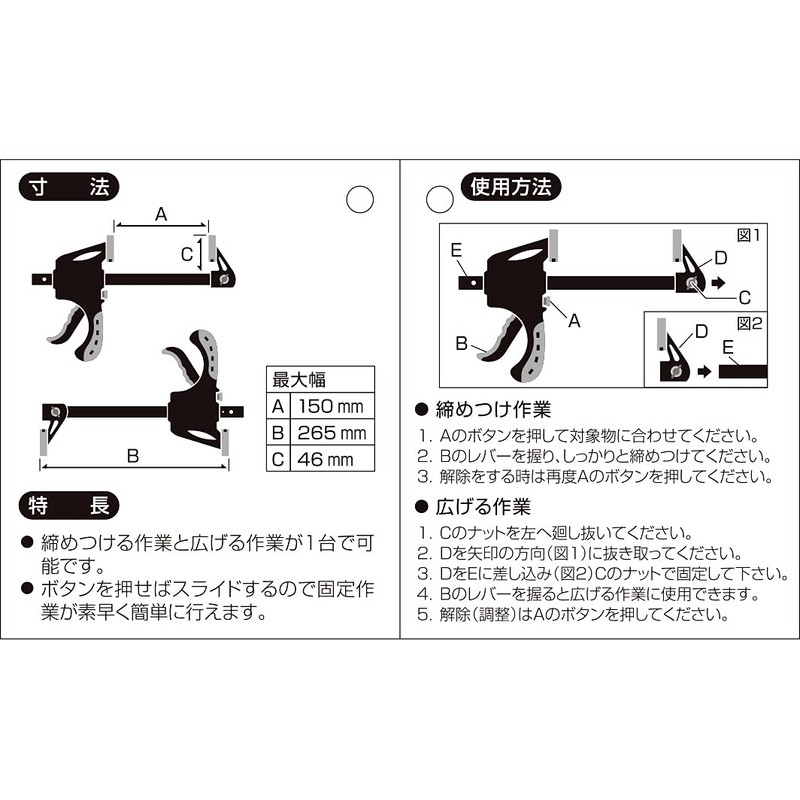 寸　法

A

C

B

| 最大幅 | |
|---|---|
| A | 150 mm |
| B | 265 mm |
| C | 46 mm |

特　長

● 締めつける作業と広げる作業が1台で可能です。
● ボタンを押せばスライドするので固定作業が素早く簡単に行えます。

使用方法

図1
E
D
C
A
B

図2
D
E

● 締めつけ作業
1. Aのボタンを押して対象物に合わせてください。
2. Bのレバーを握り、しっかりと締めつけてください。
3. 解除をする時は再度Aのボタンを押してください。

● 広げる作業
1. Cのナットを左へ廻し抜いてください。
2. Dを矢印の方向(図1)に抜き取ってください。
3. DをEに差し込み(図2)Cのナットで固定して下さい。
4. Bのレバーを握ると広げる作業に使用できます。
5. 解除(調整)はAのボタンを押してください。