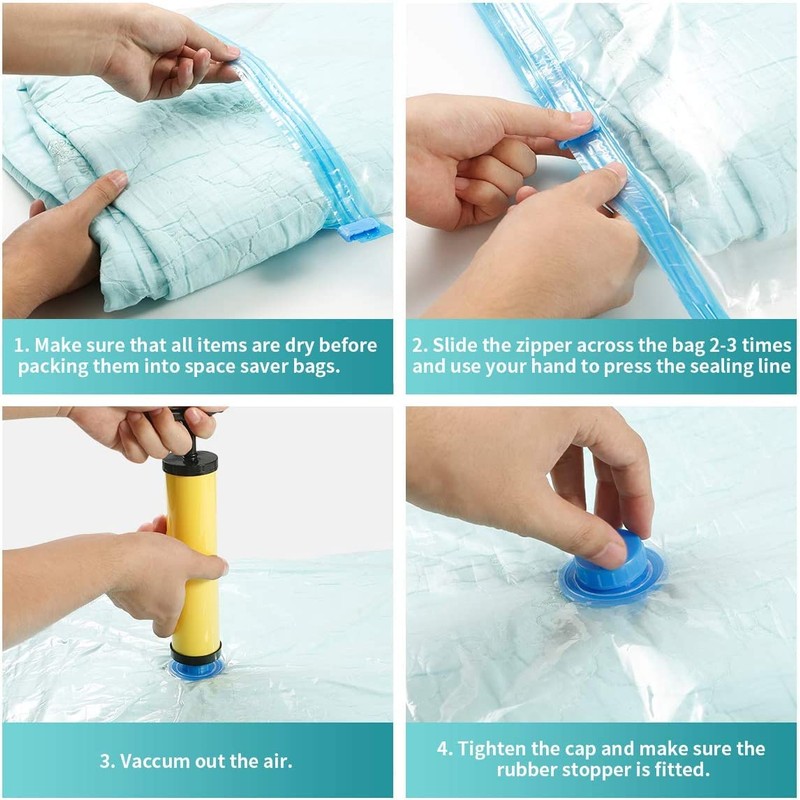 1. Make sure that all items are dry before packing them into space saver bags.

2. Slide the zipper across the bag 2-3 times and use your hand to press the sealing line

3. Vaccum out the air.

4. Tighten the cap and make sure the rubber stopper is fitted.