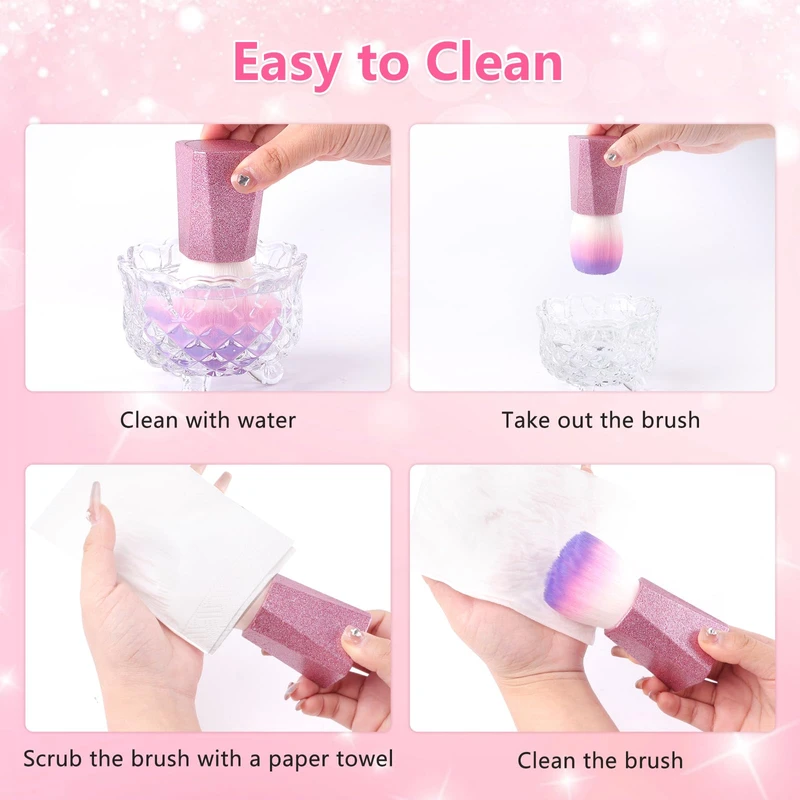 Easy to Clean

Clean with water

Take out the brush

Scrub the brush with a paper towel

Clean the brush