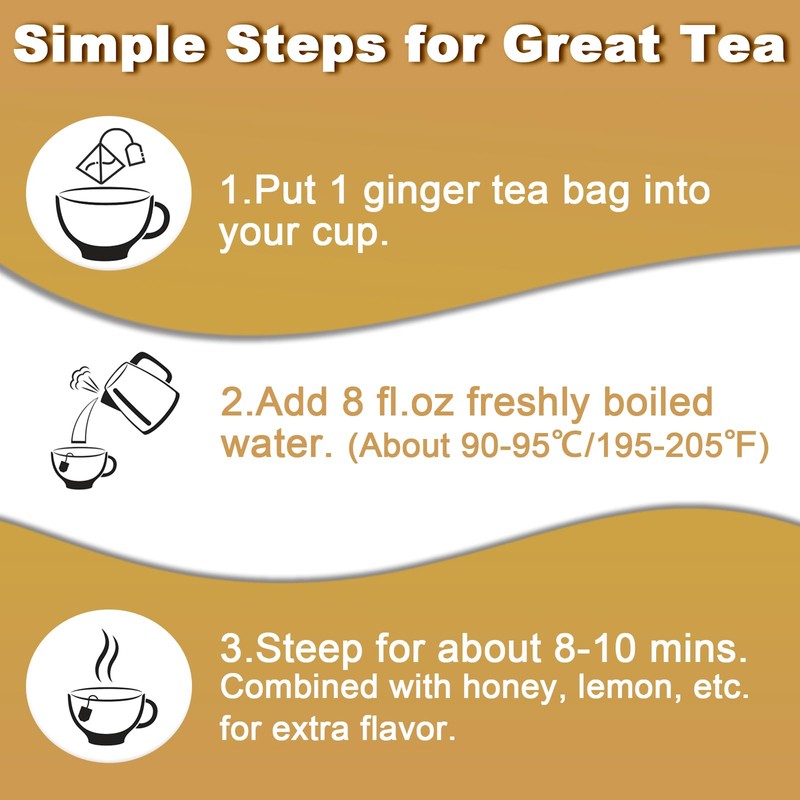 Simple Steps for Great Tea

1.Put 1 ginger tea bag into your cup.

2.Add 8 fl.oz freshly boiled water. (About 90-95℃/195-205℉)

3.Steep for about 8-10 mins. Combined with honey, lemon, etc. for extra flavor.