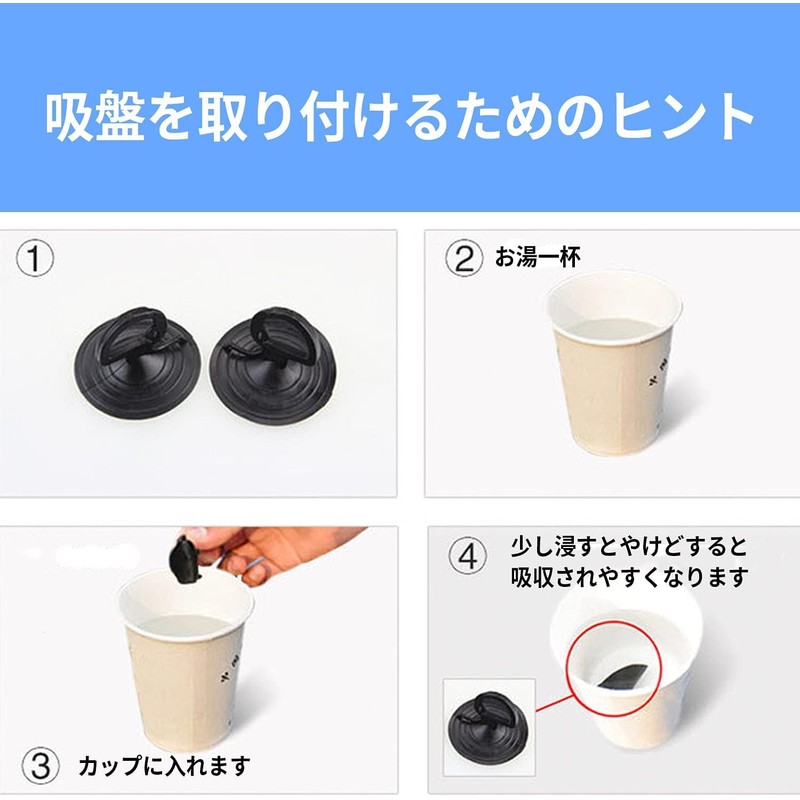 吸盤を取り付けるためのヒント

①

② お湯一杯

③ カップに入れます

④ 少し浸すとやけどすると吸収されやすくなります