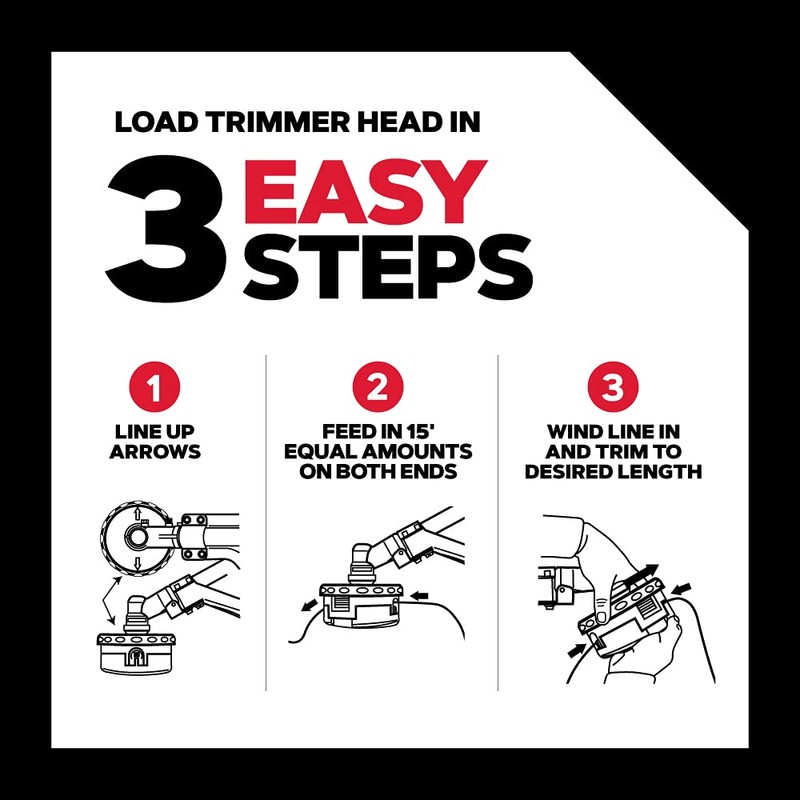 LOAD TRIMMER HEAD IN

3 EASY STEPS

1

LINE UP ARROWS

2

FEED IN 15' EQUAL AMOUNTS ON BOTH ENDS

3

WIND LINE IN AND TRIM TO DESIRED LENGTH