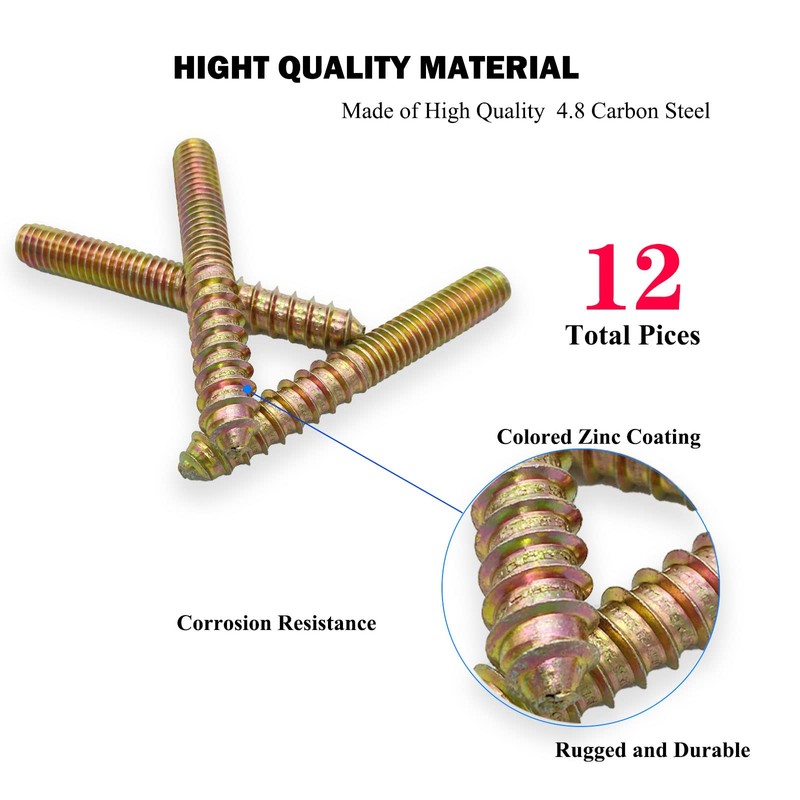 HIGHT QUALITY MATERIAL

Made of High Quality 4.8 Carbon Steel

12

Total Pices

Colored Zinc Coating

Corrosion Resistance

Rugged and Durable