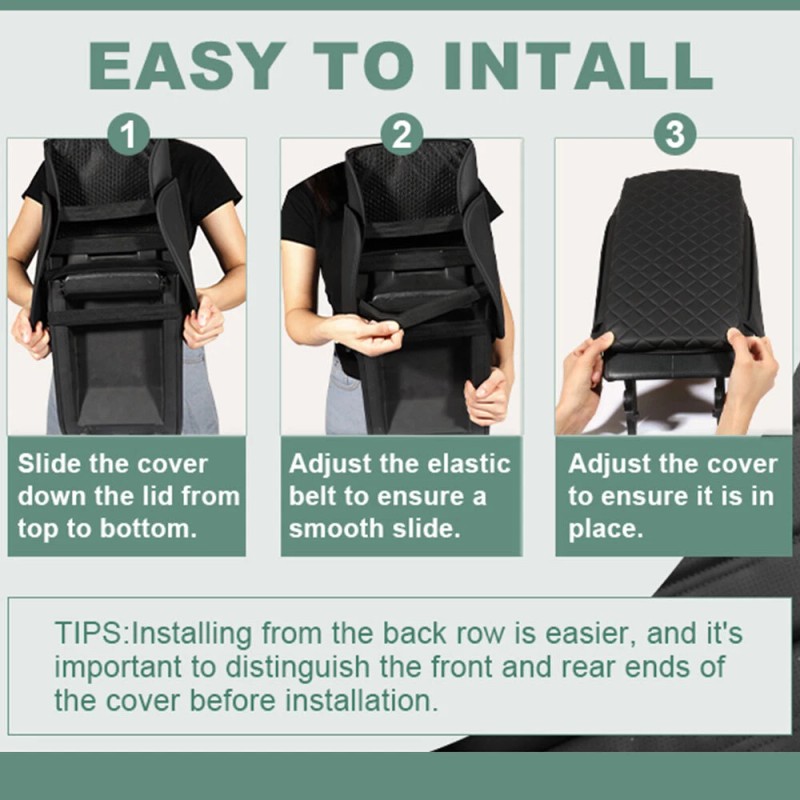 EASY TO INTALL

1

Slide the cover down the lid from top to bottom.

2

Adjust the elastic belt to ensure a smooth slide.

3

Adjust the cover to ensure it is in place.

TIPS:Installing from the back row is easier, and it's important to distinguish the front and rear ends of the cover before installation.