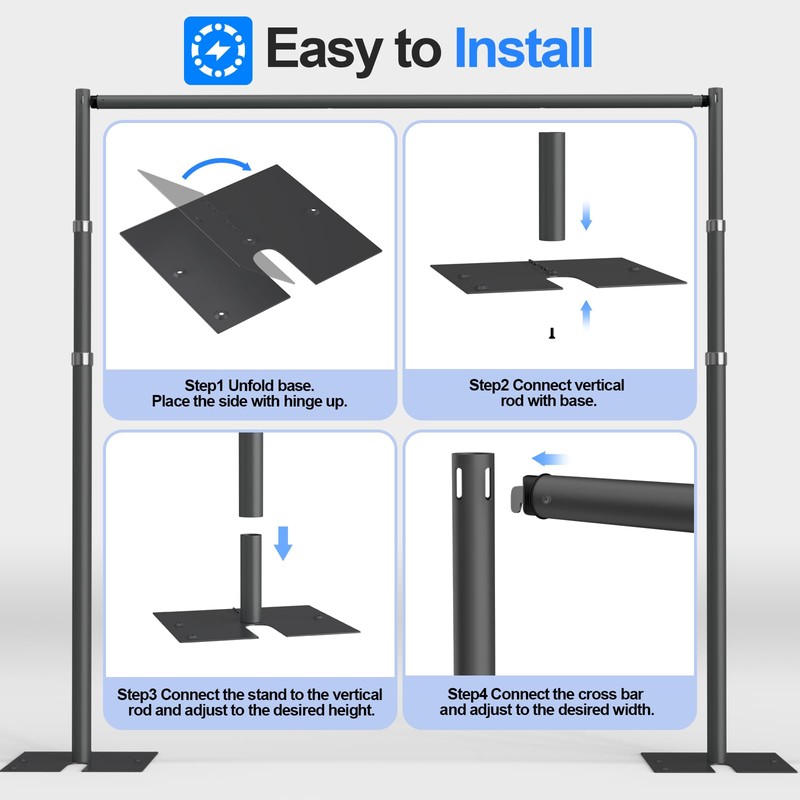 Easy to Install

Step1 Unfold base.
Place the side with hinge up.

Step2 Connect vertical rod with base.

Step3 Connect the stand to the vertical rod and adjust to the desired height.

Step4 Connect the cross bar and adjust to the desired width.