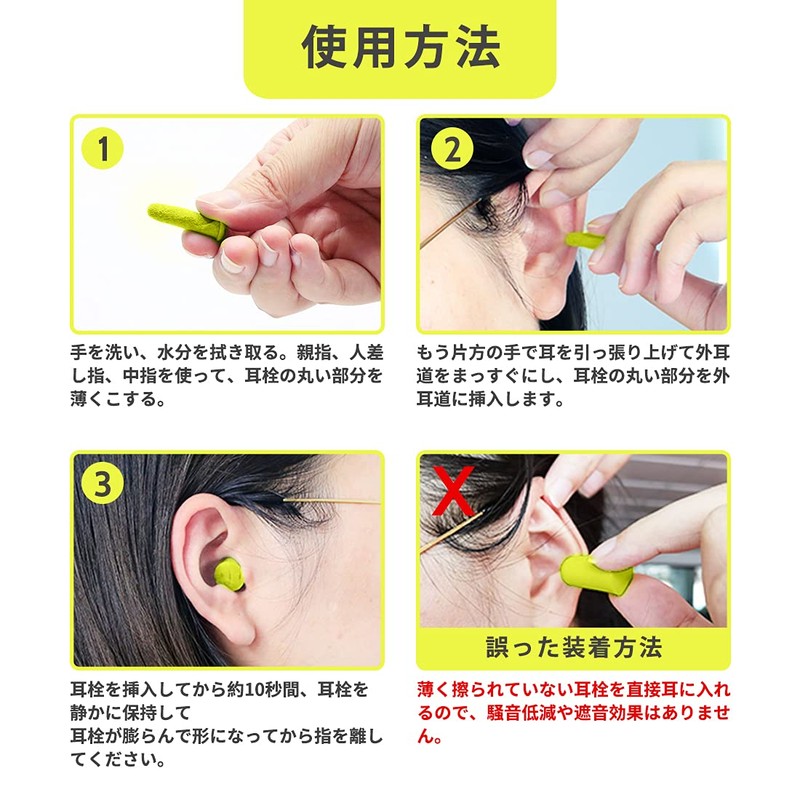 使用方法

1

手を洗い、水分を拭き取る。親指、人差し指、中指を使って、耳栓の丸い部分を薄くこする。

2

もう片方の手で耳を引っ張り上げて外耳道をまっすぐにし、耳栓の丸い部分を外耳道に挿入します。

3

耳栓を挿入してから約10秒間、耳栓を静かに保持して
耳栓が膨らんで形になってから指を離してください。

X

誤った装着方法

薄く擦られていない耳栓を直接耳に入れるので、騒音低減や遮音効果はありません。