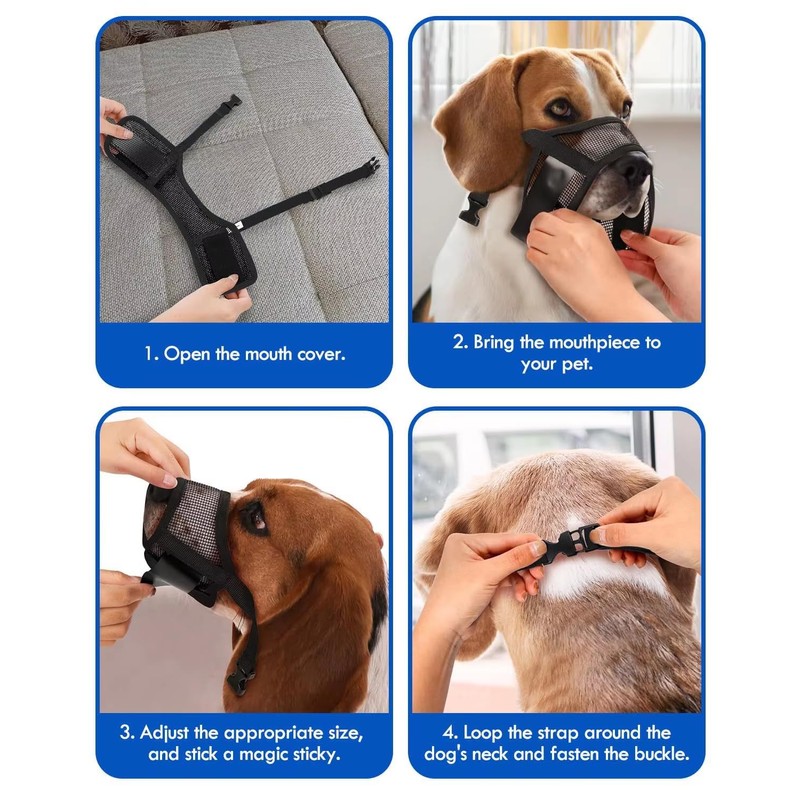 1. Open the mouth cover.

2. Bring the mouthpiece to your pet.

3. Adjust the appropriate size, and stick a magic sticky.

4. Loop the strap around the dog's neck and fasten the buckle.