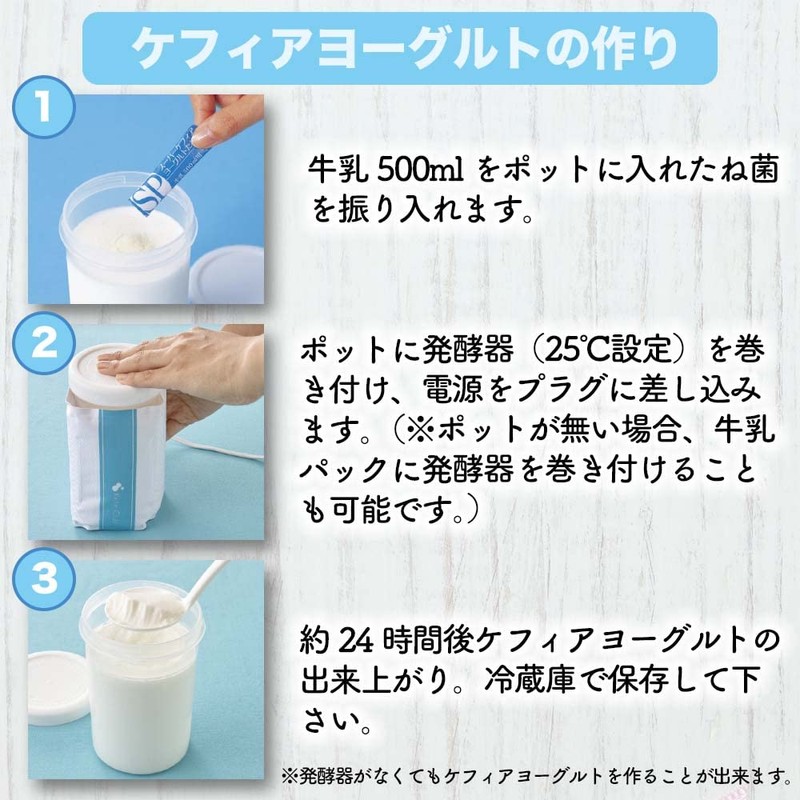 ケフィアヨーグルトの作り

1

SP

牛乳 500ml をポットに入れたね菌を振り入れます。

2

ポットに発酵器（25℃設定）を巻き付け、電源をプラグに差し込みます。（※ポットが無い場合、牛乳パックに発酵器を巻き付けることも可能です。）

3

約 24 時間後ケフィアヨーグルトの出来上がり。冷蔵庫で保存して下さい。

※発酵器がなくてもケフィアヨーグルトを作ることが出来ます。