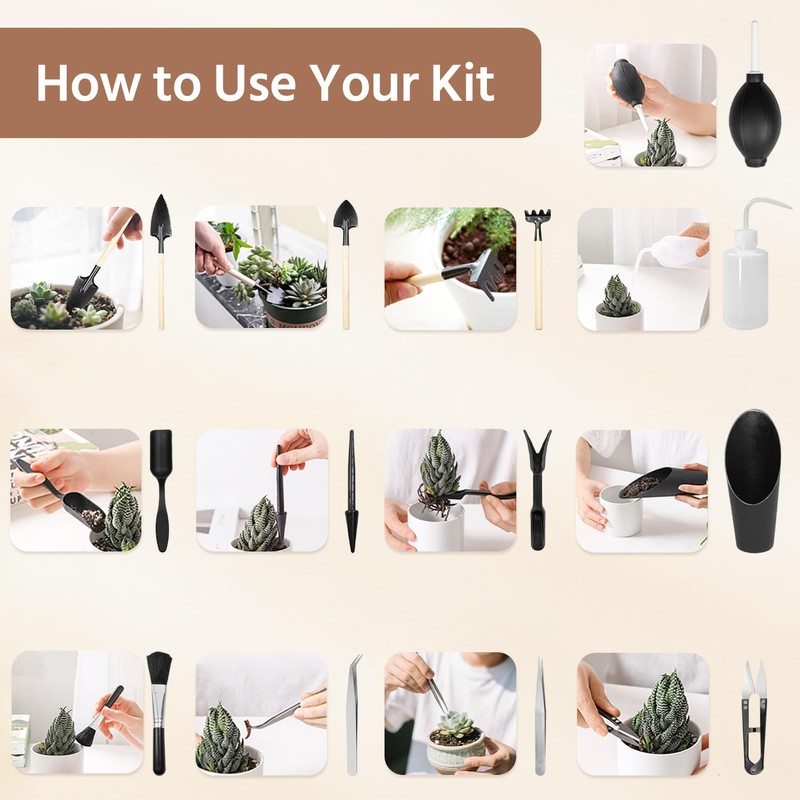 How to Use Your Kit