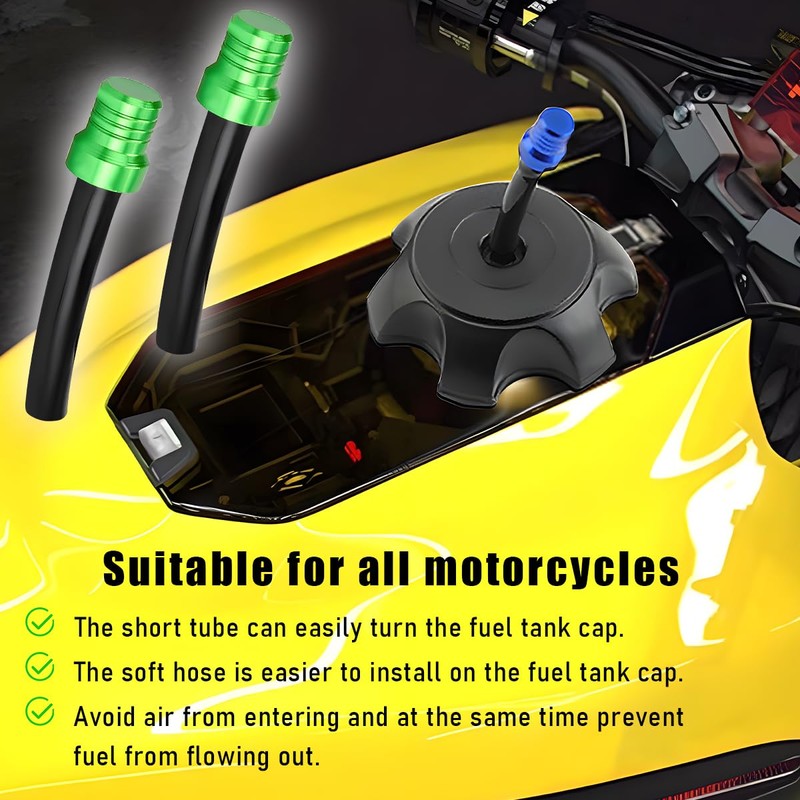 Suitable for all motorcycles

The short tube can easily turn the fuel tank cap.

The soft hose is easier to install on the fuel tank cap.

Avoid air from entering and at the same time prevent fuel from flowing out.