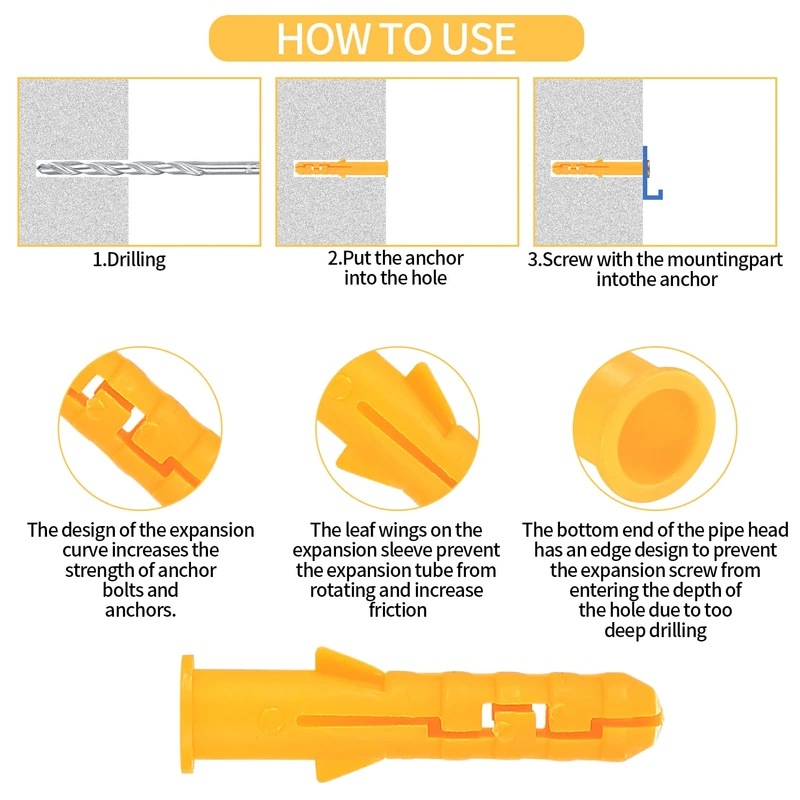 HOW TO USE

1.Drilling

2.Put the anchor into the hole

3.Screw with the mountingpart intothe anchor

The design of the expansion curve increases the strength of anchor bolts and anchors.

The leaf wings on the expansion sleeve prevent the expansion tube from rotating and increase friction

The bottom end of the pipe head has an edge design to prevent the expansion screw from entering the depth of the hole due to too deep drilling