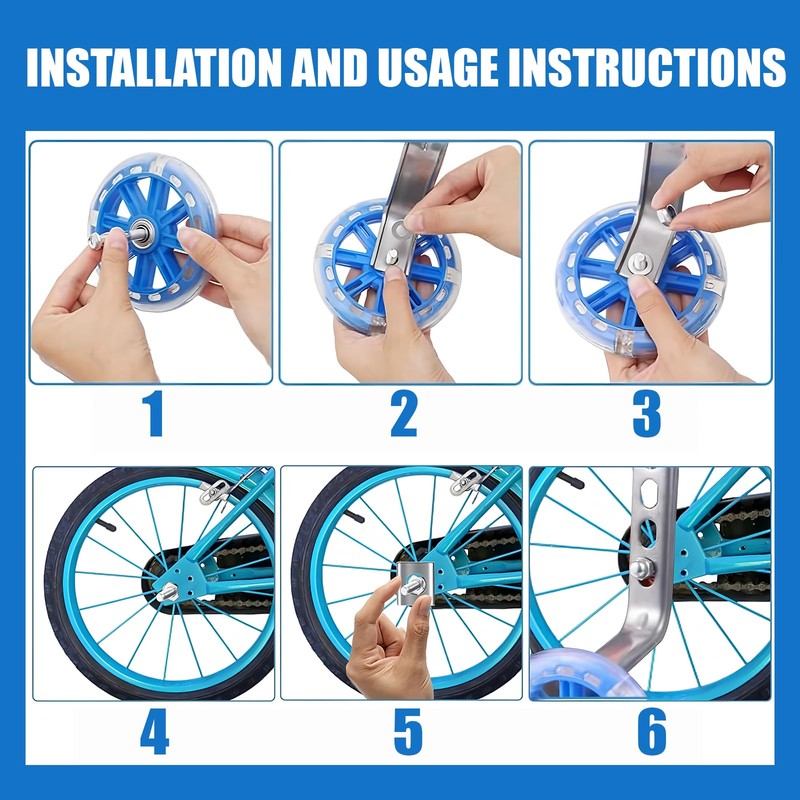 INSTALLATION AND USAGE INSTRUCTIONS

1

2

3

4

5

6