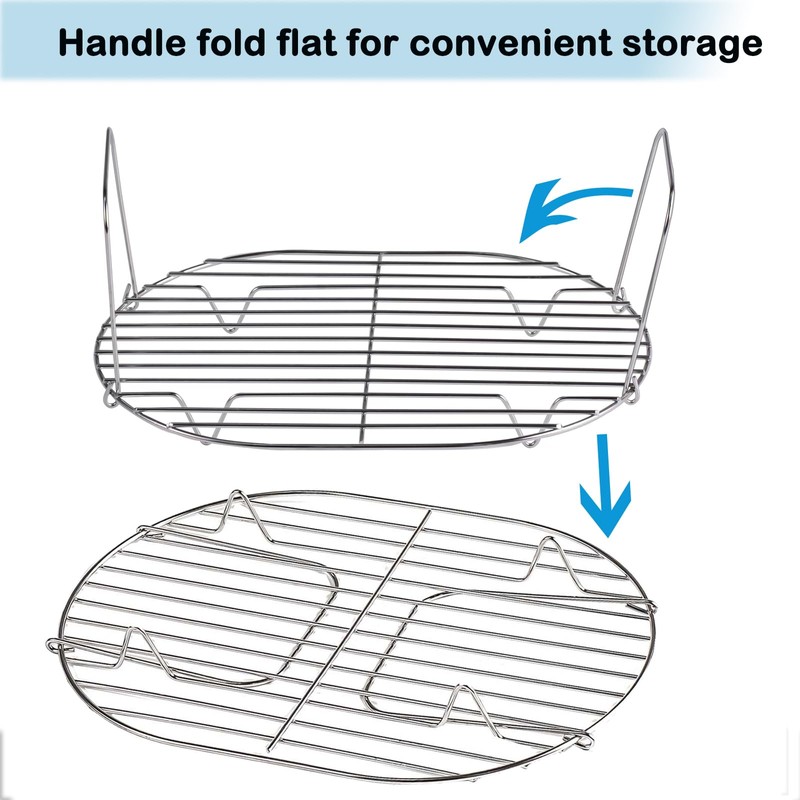 Handle fold flat for convenient storage