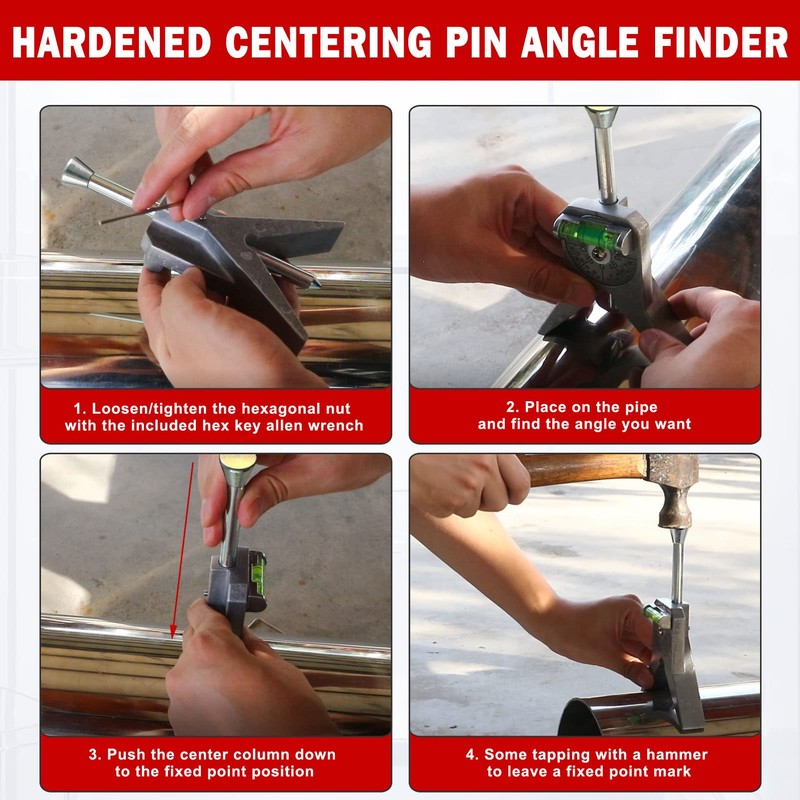 HARDENED CENTERING PIN ANGLE FINDER

1. Loosen/tighten the hexagonal nut with the included hex key allen wrench

2. Place on the pipe and find the angle you want

3. Push the center column down to the fixed point position

4. Some tapping with a hammer to leave a fixed point mark