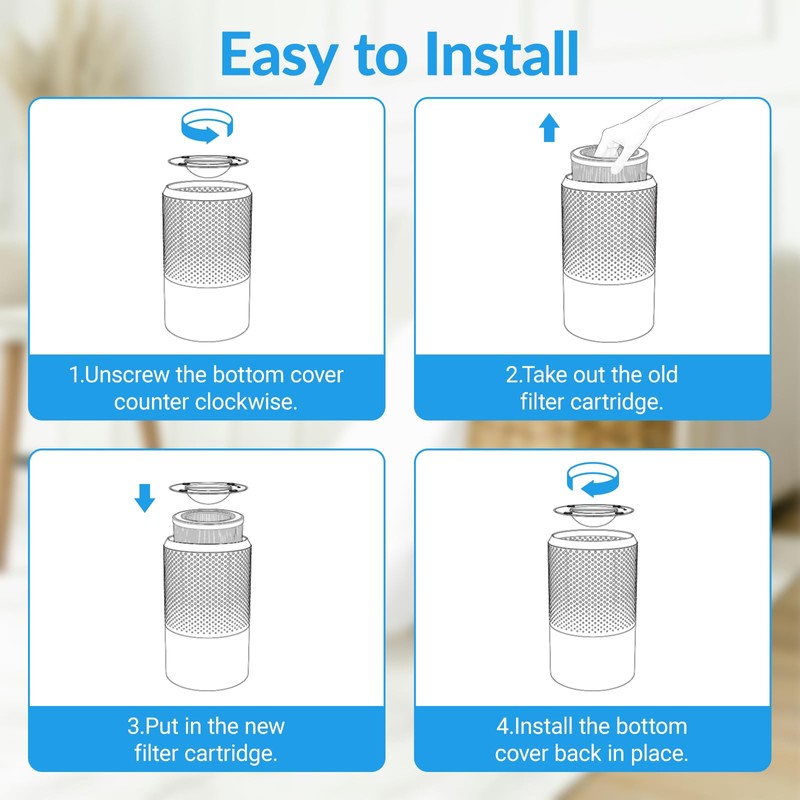 Easy to Install

1.Unscrew the bottom cover counter clockwise.

2.Take out the old filter cartridge.

3.Put in the new filter cartridge.

4.Install the bottom cover back in place.