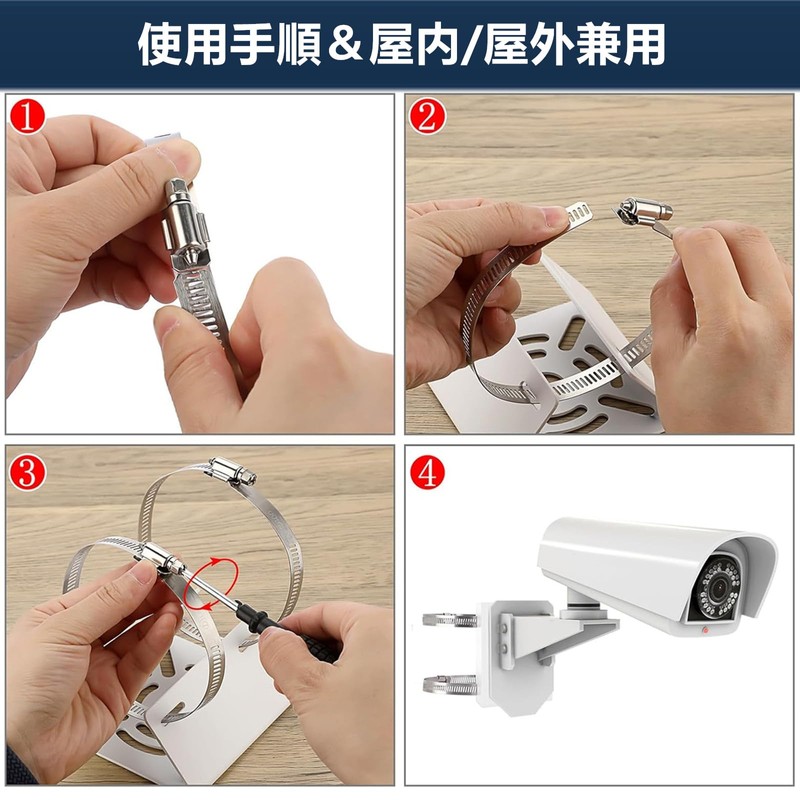 使用手順＆屋内/屋外兼用

①

②

③

④