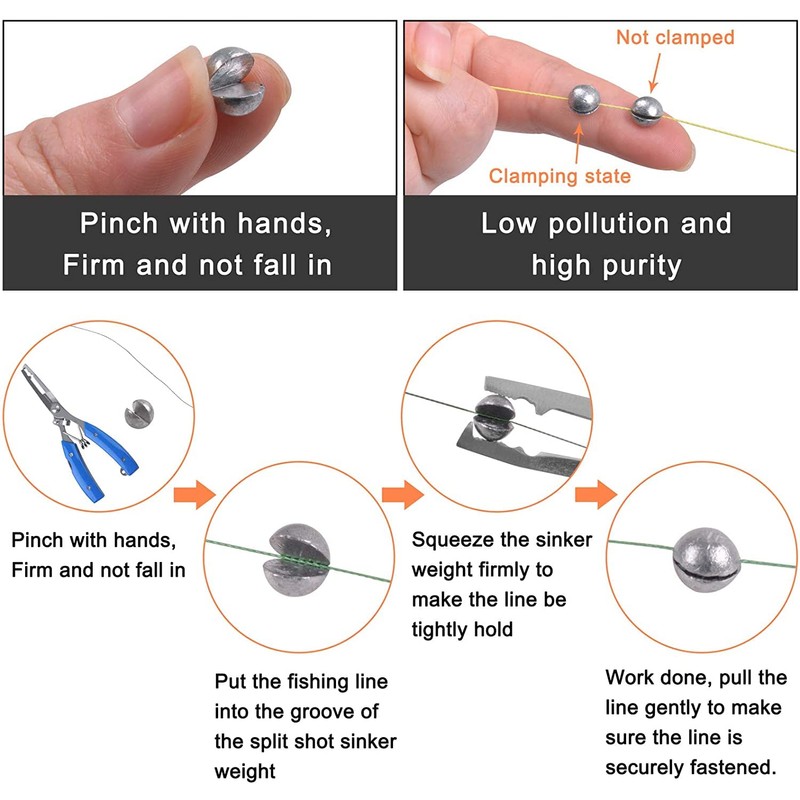 Pinch with hands, Firm and not fall in

Not clamped

Clamping state

Low pollution and high purity

Pinch with hands, Firm and not fall in

Put the fishing line into the groove of the split shot sinker weight

Squeeze the sinker weight firmly to make the line be tightly hold

Work done, pull the line gently to make sure the line is securely fastened.