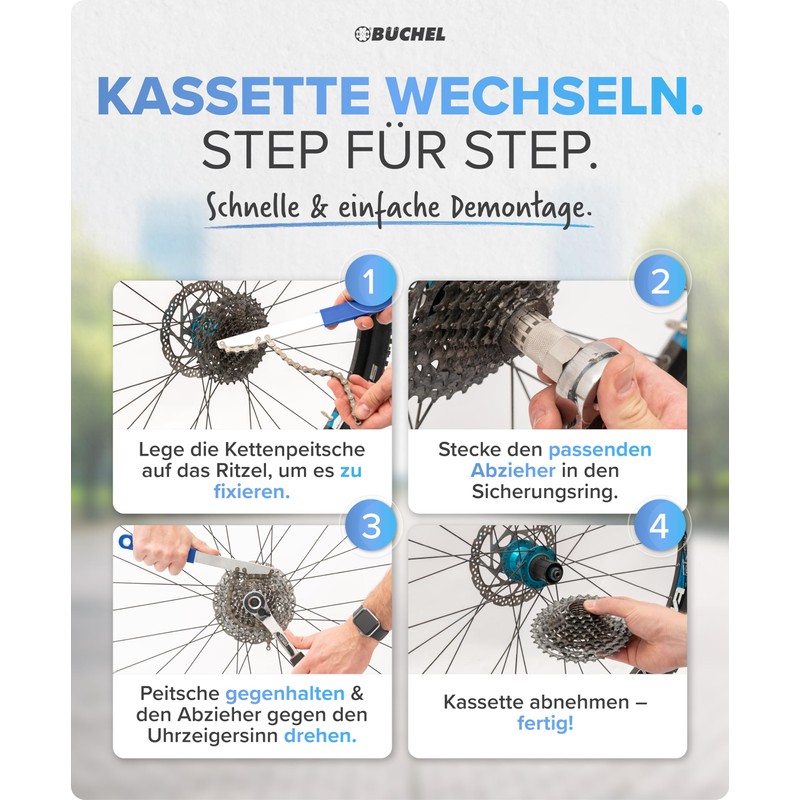 BÜCHEL

KASSETTE WECHSELN.
STEP FÜR STEP.

Schnelle & einfache Demontage.

1

Lege die Kettenpeitsche auf das Ritzel, um es zu fixieren.

2

Stecke den passenden Abzieher in den Sicherungsring.

3

Peitsche gegenhalten & den Abzieher gegen den Uhrzeigersinn drehen.

4

Kassette abnehmen – fertig!