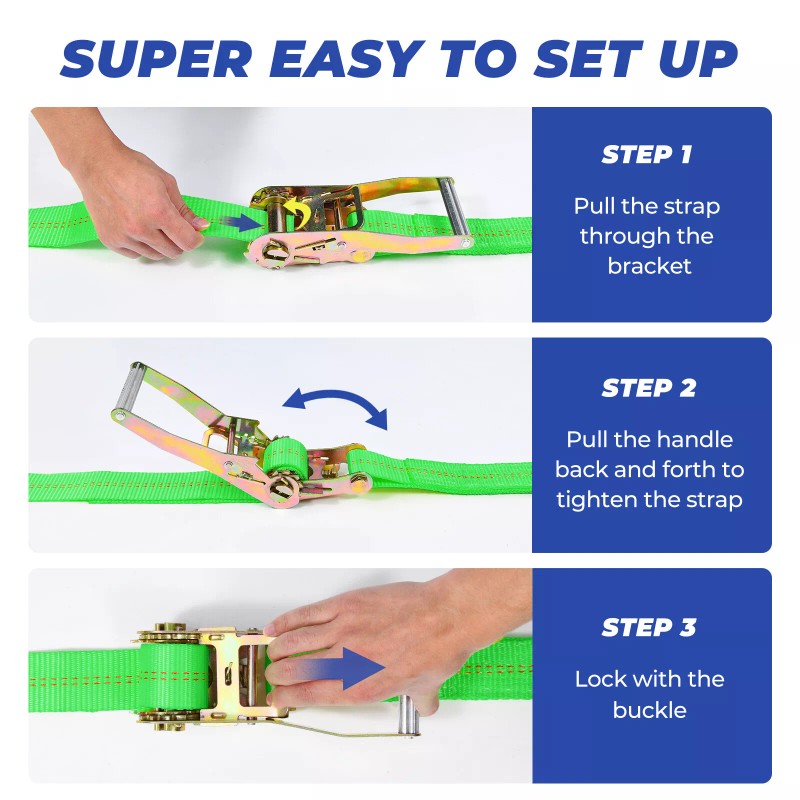 SUPER EASY TO SET UP

STEP 1

Pull the strap through the bracket

STEP 2

Pull the handle back and forth to tighten the strap

STEP 3

Lock with the buckle