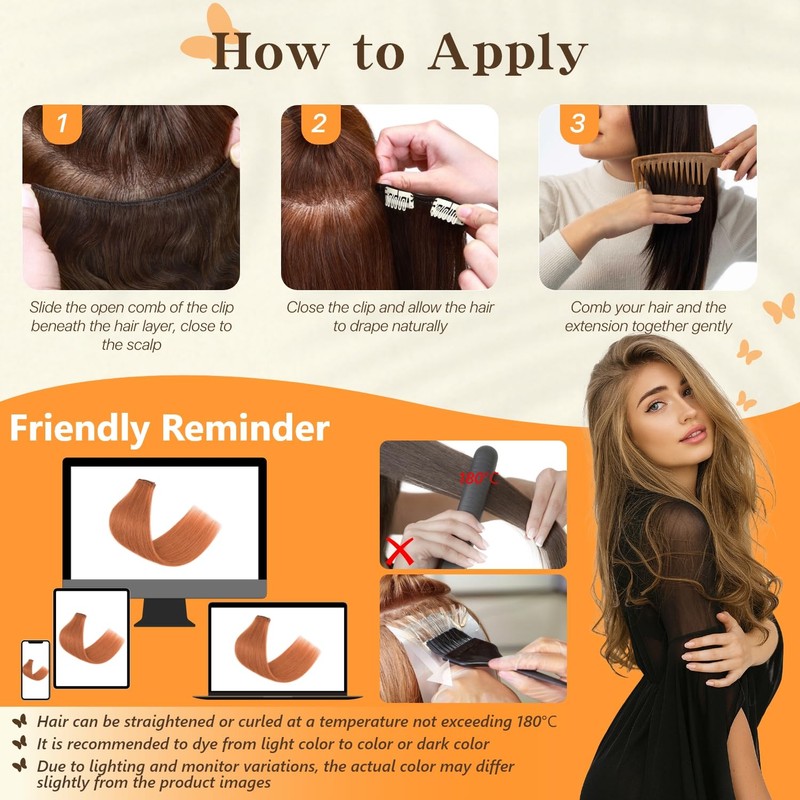 How to Apply

1

Slide the open comb of the clip beneath the hair layer, close to the scalp

2

Close the clip and allow the hair to drape naturally

3

Comb your hair and the extension together gently

Friendly Reminder

180°C

Hair can be straightened or curled at a temperature not exceeding 180°C

It is recommended to dye from light color to color or dark color

Due to lighting and monitor variations, the actual color may differ slightly from the product images