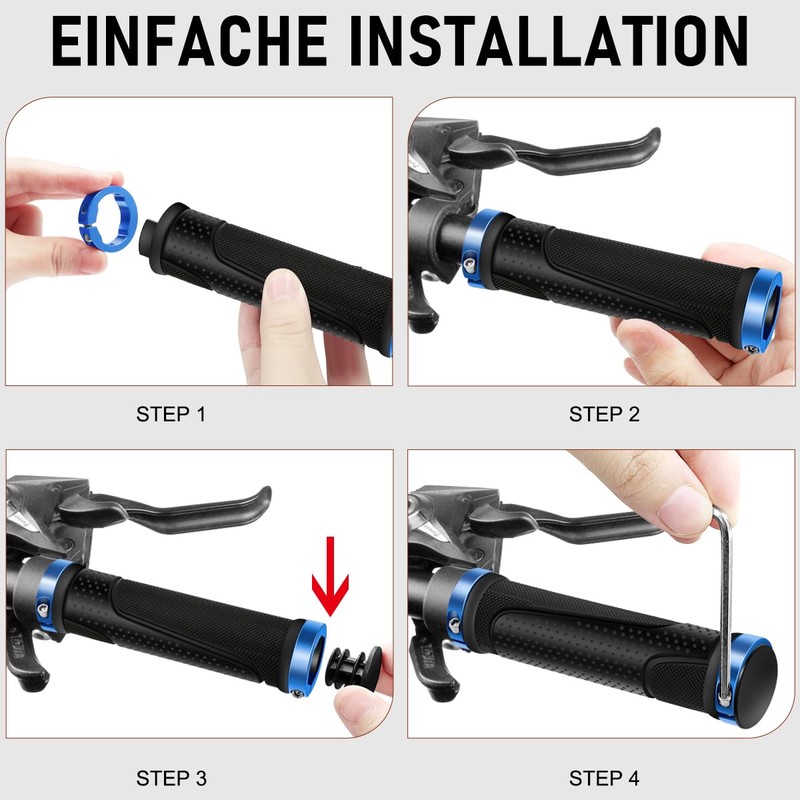 EINFACHE INSTALLATION

STEP 1

STEP 2

STEP 3

STEP 4