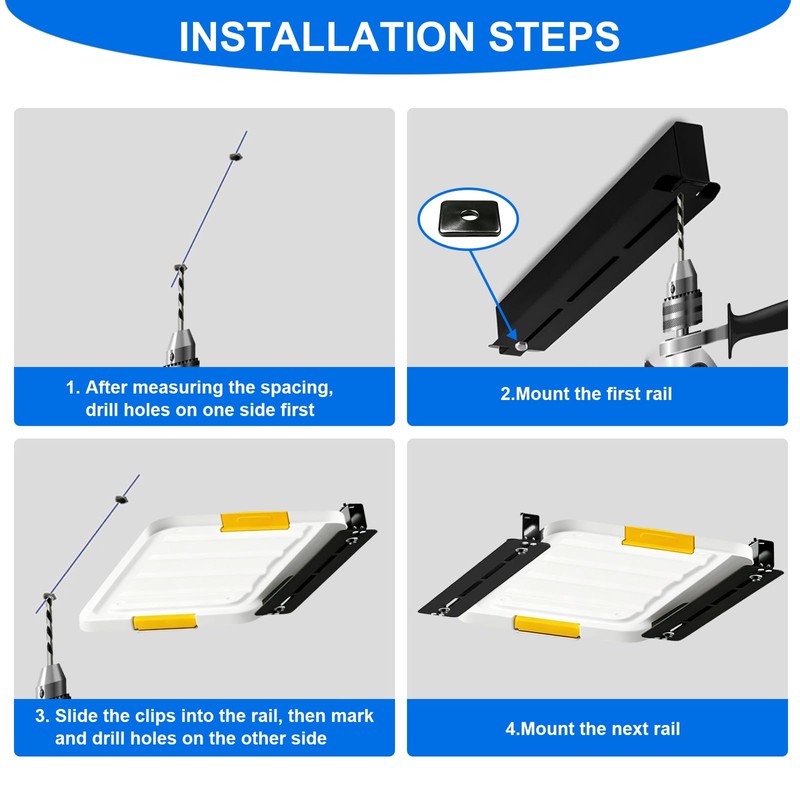 INSTALLATION STEPS

1. After measuring the spacing, drill holes on one side first

2.Mount the first rail

3. Slide the clips into the rail, then mark and drill holes on the other side

4.Mount the next rail