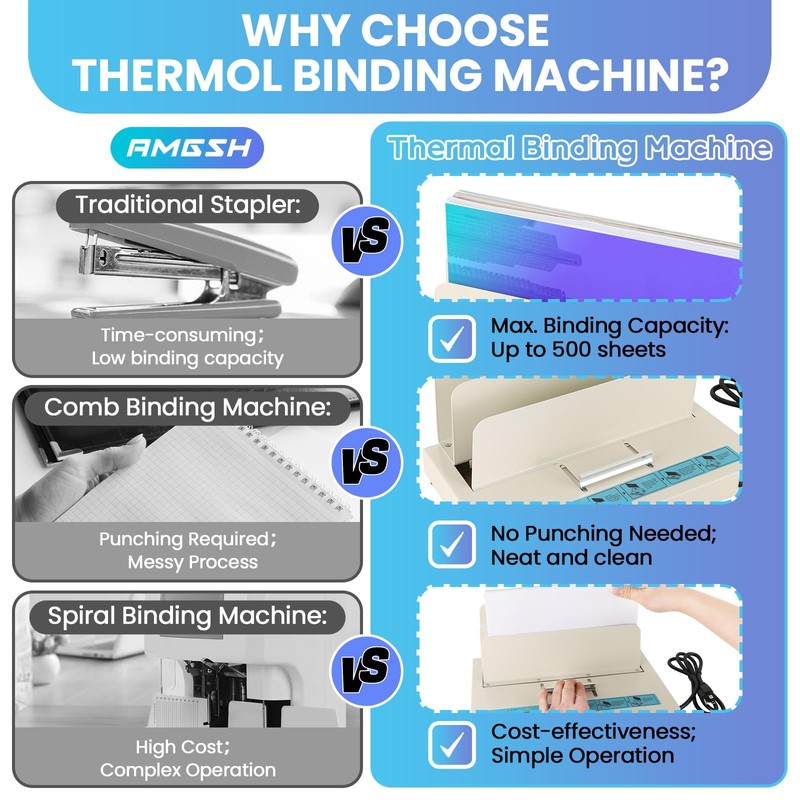 WHY CHOOSE
THERMOL BINDING MACHINE?

AMGSH

Traditional Stapler:

Time-consuming;
Low binding capacity

VS

Comb Binding Machine:

Punching Required;
Messy Process

VS

Spiral Binding Machine:

High Cost;
Complex Operation

VS

Thermal Binding Machine

Max. Binding Capacity:
Up to 500 sheets

No Punching Needed;
Neat and clean

Cost-effectiveness;
Simple Operation