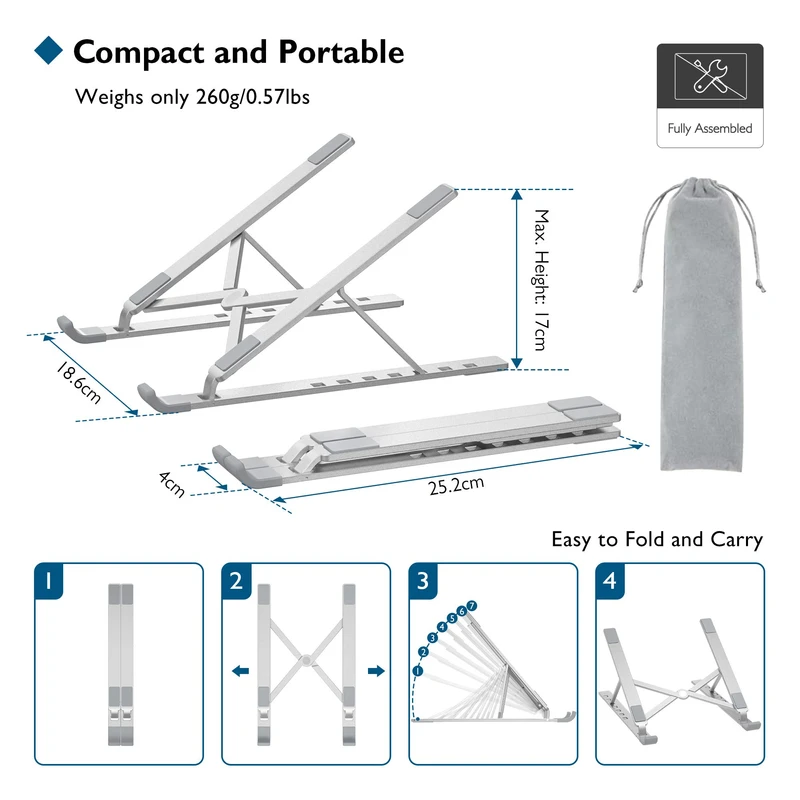 Compact and Portable

Weighs only 260g/0.57lbs

Fully Assembled

Max. Height: 17cm

18.6cm

4cm

25.2cm

Easy to Fold and Carry

1

2

3

1 2 3 4 5 6 7

4