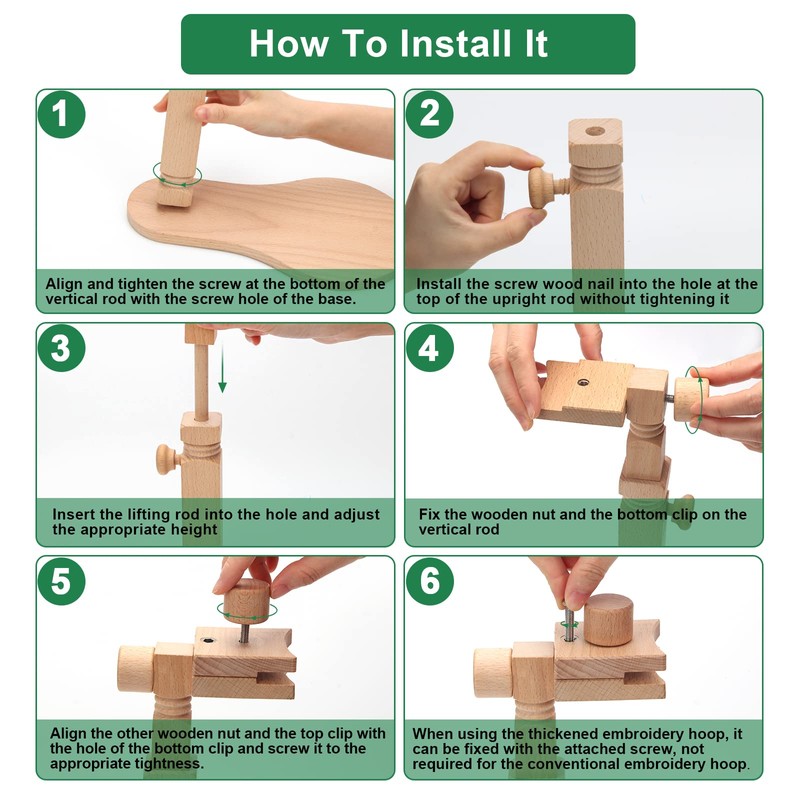 How To Install It

1

Align and tighten the screw at the bottom of the vertical rod with the screw hole of the base.

2

Install the screw wood nail into the hole at the top of the upright rod without tightening it

3

Insert the lifting rod into the hole and adjust the appropriate height

4

Fix the wooden nut and the bottom clip on the vertical rod

5

Align the other wooden nut and the top clip with the hole of the bottom clip and screw it to the appropriate tightness.

6

When using the thickened embroidery hoop, it can be fixed with the attached screw, not required for the conventional embroidery hoop.