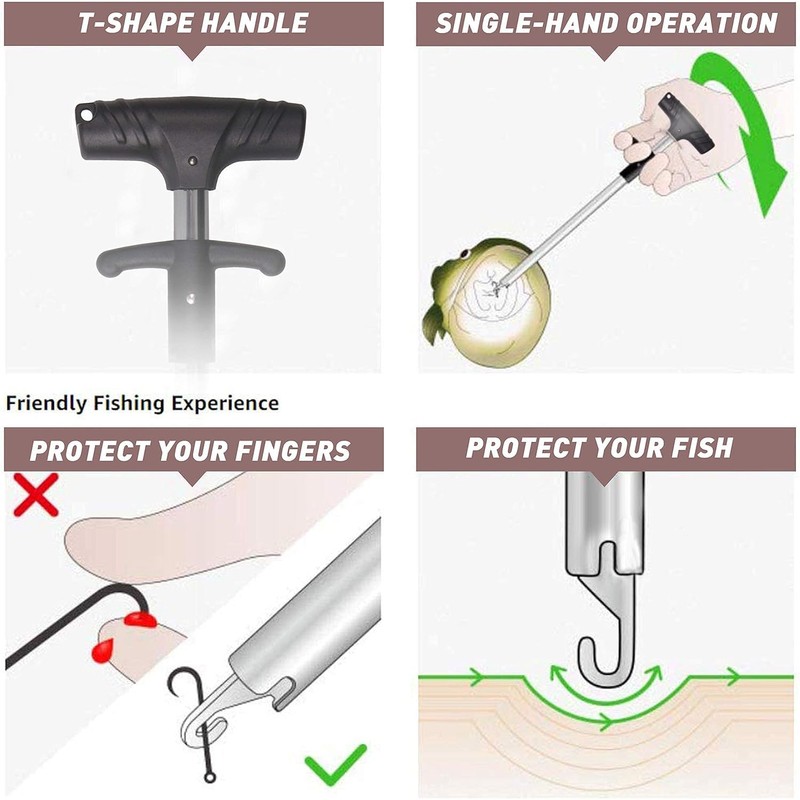 T-SHAPE HANDLE

SINGLE-HAND OPERATION

Friendly Fishing Experience

PROTECT YOUR FINGERS

PROTECT YOUR FISH