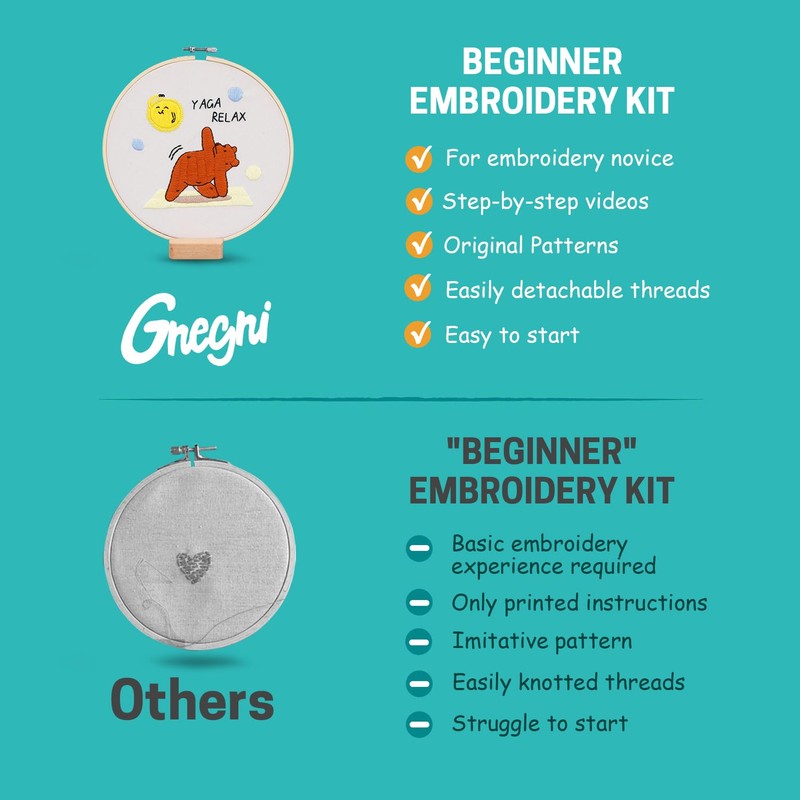 YAGA RELAX

Gnegni

BEGINNER EMBROIDERY KIT

For embroidery novice

Step-by-step videos

Original Patterns

Easily detachable threads

Easy to start

Others

"BEGINNER" EMBROIDERY KIT

Basic embroidery experience required

Only printed instructions

Imitative pattern

Easily knotted threads

Struggle to start